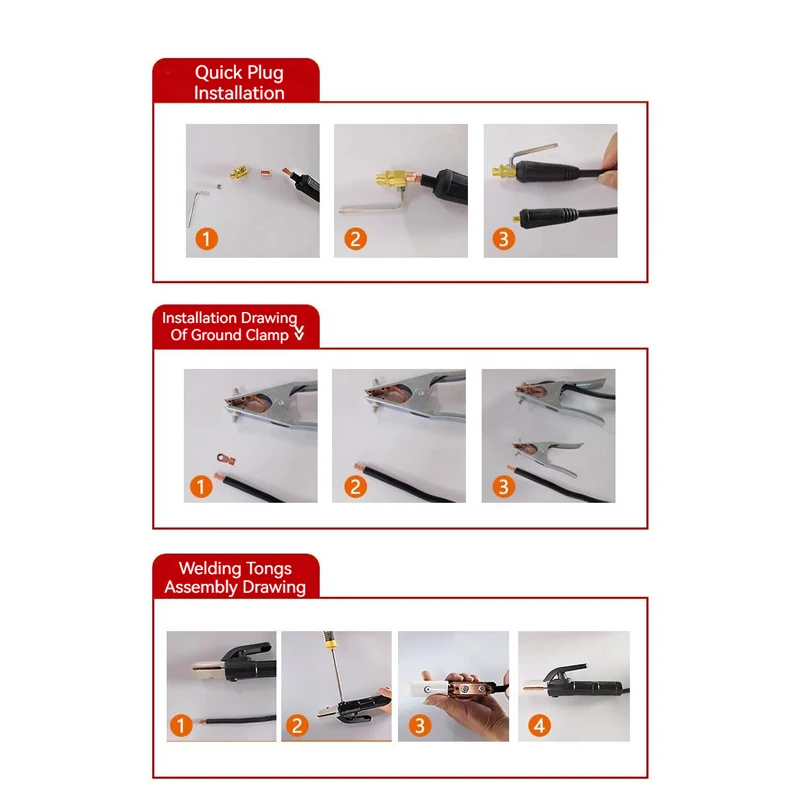 Quick Plug Installation

1

2

3

Installation Drawing Of Ground Clamp

1

2

3

Welding Tongs Assembly Drawing

1

2

3

4