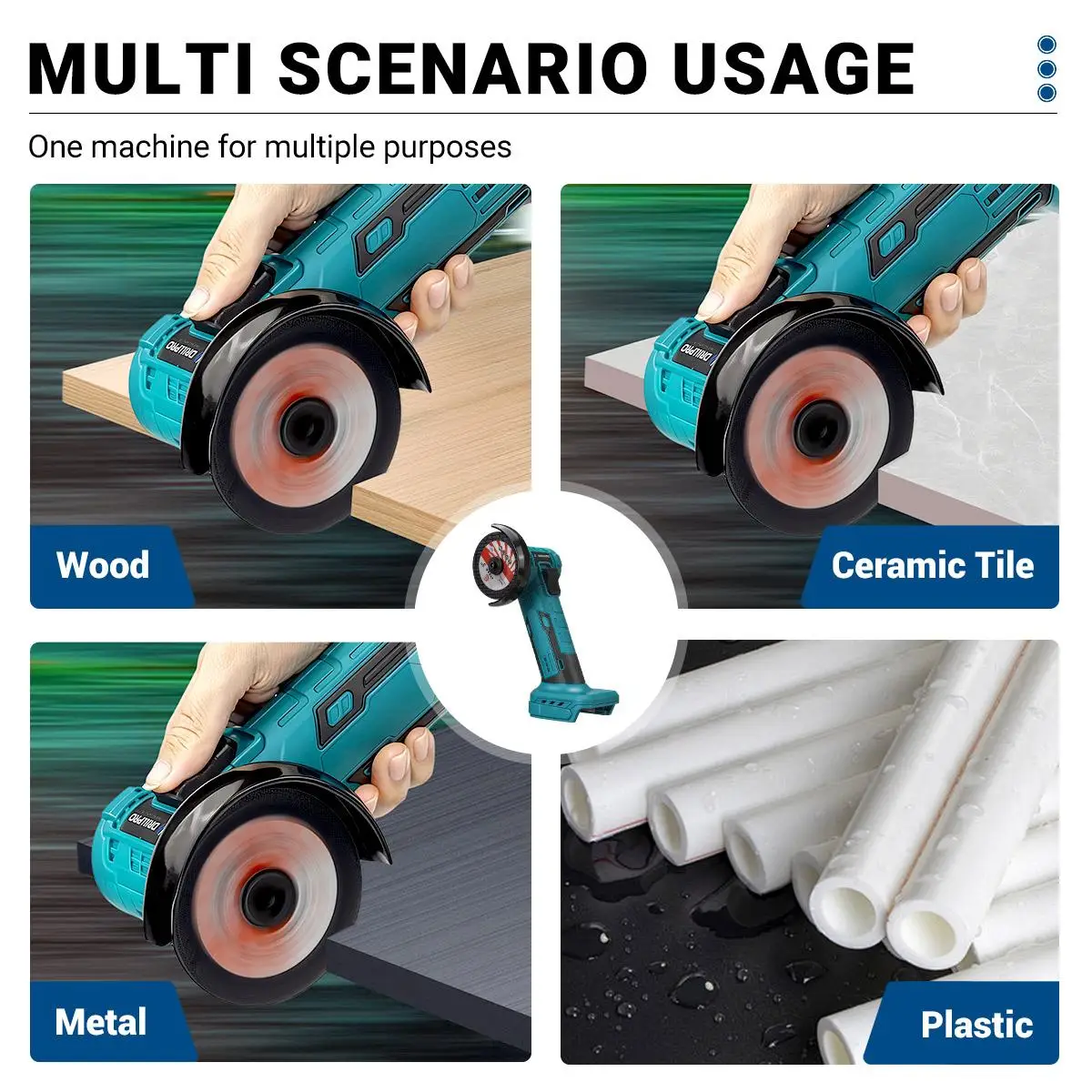 MULTI SCENARIO USAGE

One machine for multiple purposes

DRILLPRO

Wood

DRILLPRO

Ceramic Tile

DRILLPRO

Metal

Plastic