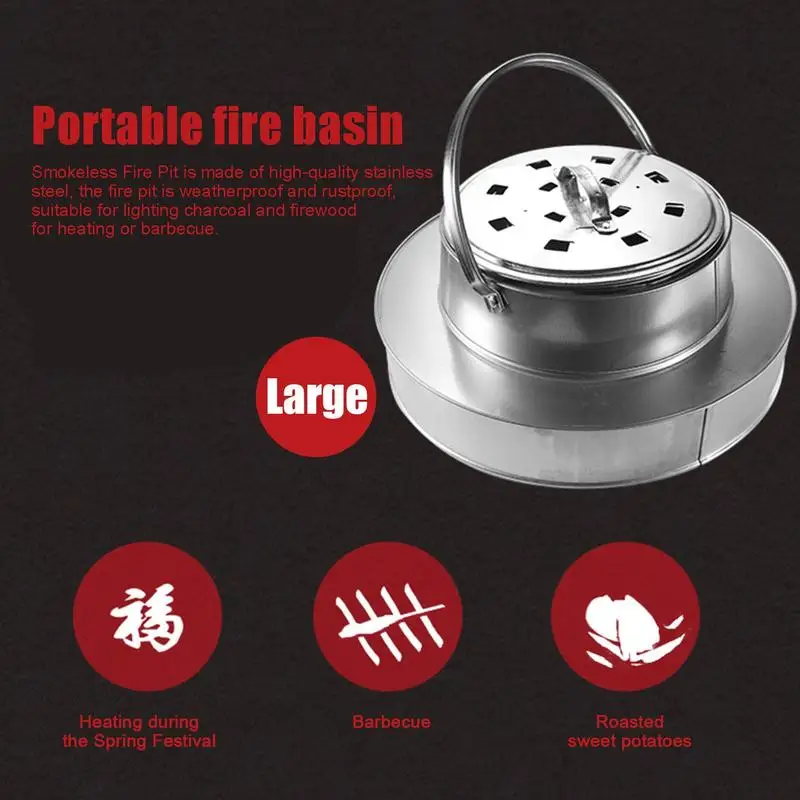 Portable fire basin

Smokeless Fire Pit is made of high-quality stainless steel, the fire pit is weatherproof and rustproof, suitable for lighting charcoal and firewood for heating or barbecue.

Large

福

Heating during the Spring Festival

Barbecue

Roasted sweet potatoes