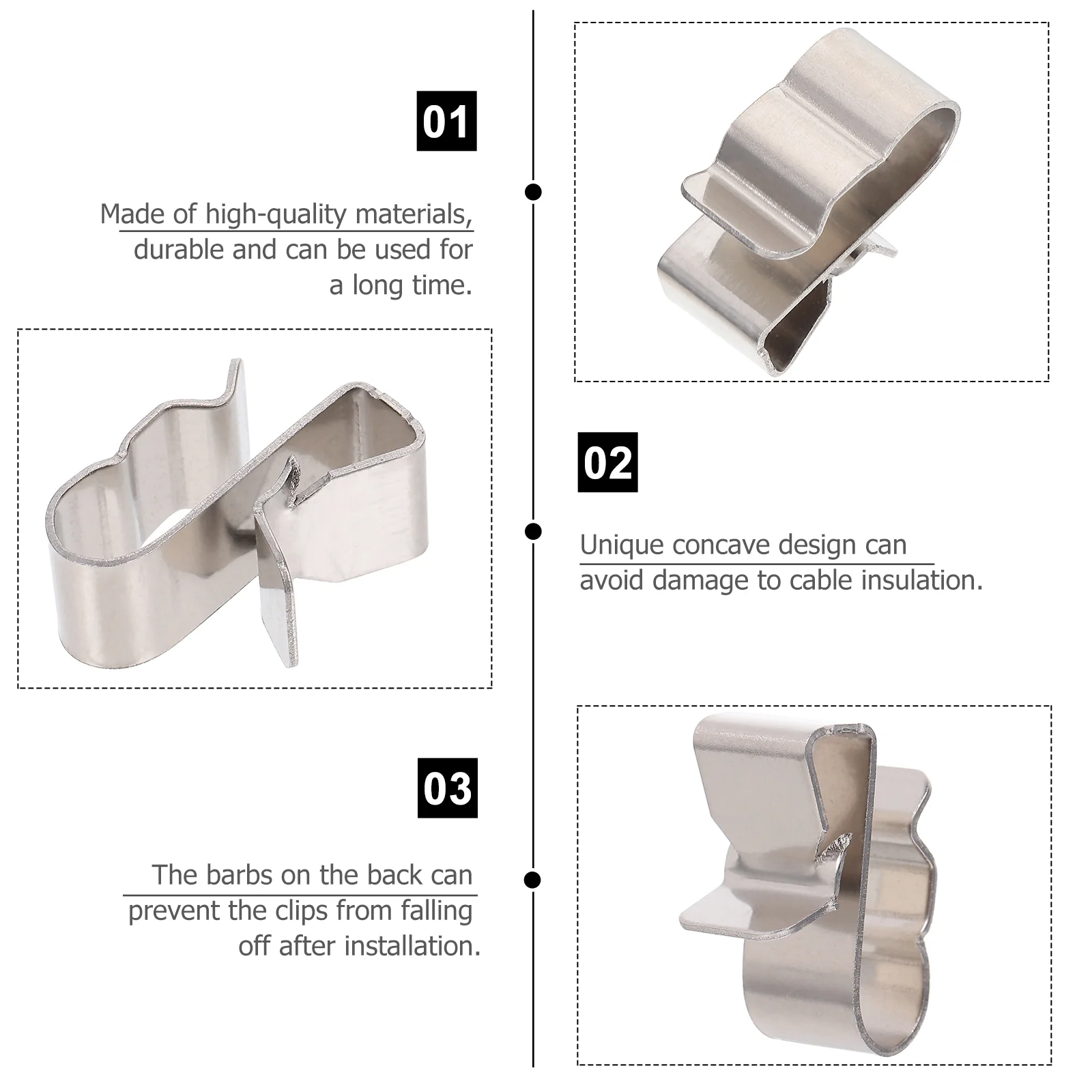 01

Made of high-quality materials, durable and can be used for a long time.

02

Unique concave design can avoid damage to cable insulation.

03

The barbs on the back can prevent the clips from falling off after installation.