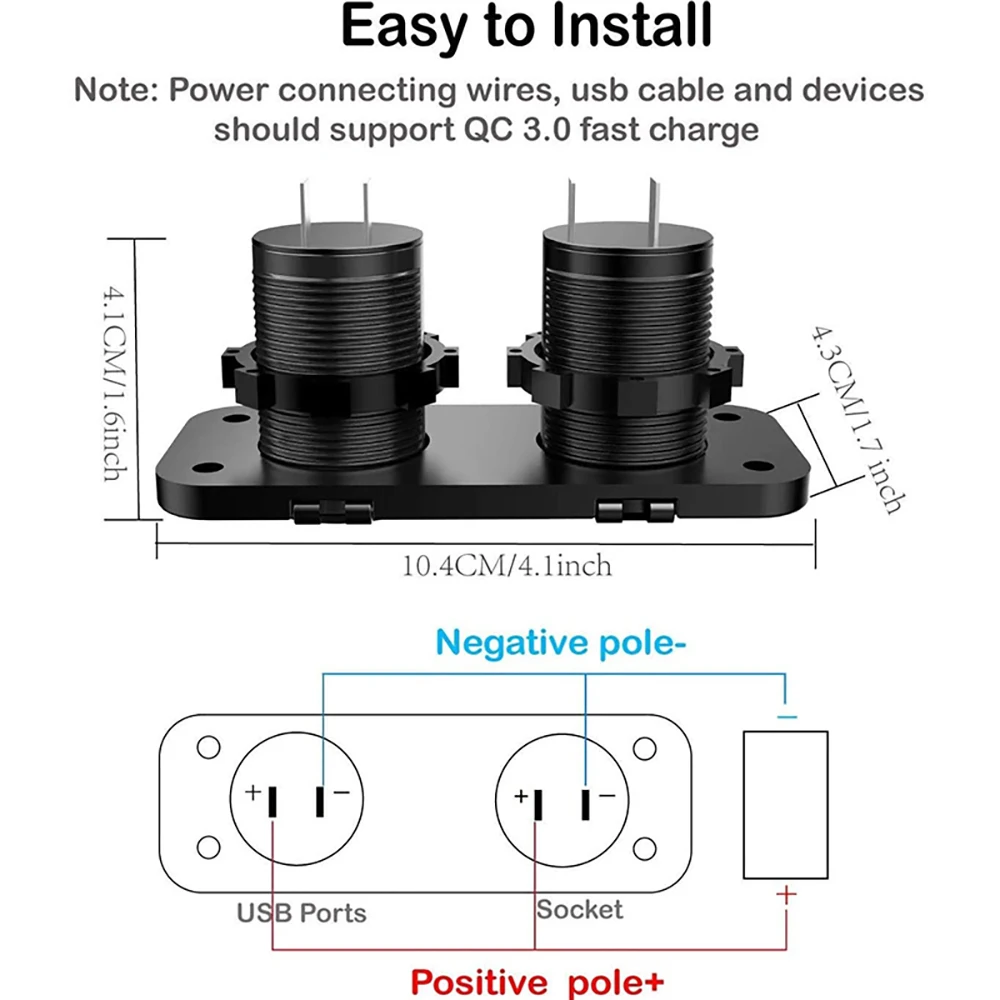 Easy to Install

Note: Power connecting wires, usb cable and devices should support QC 3.0 fast charge

4.1CM/1.6inch

4.3CM/1.7 inch

10.4CM/4.1inch

Negative pole-

+ −

+ −

−

+

USB Ports

Socket

Positive pole+