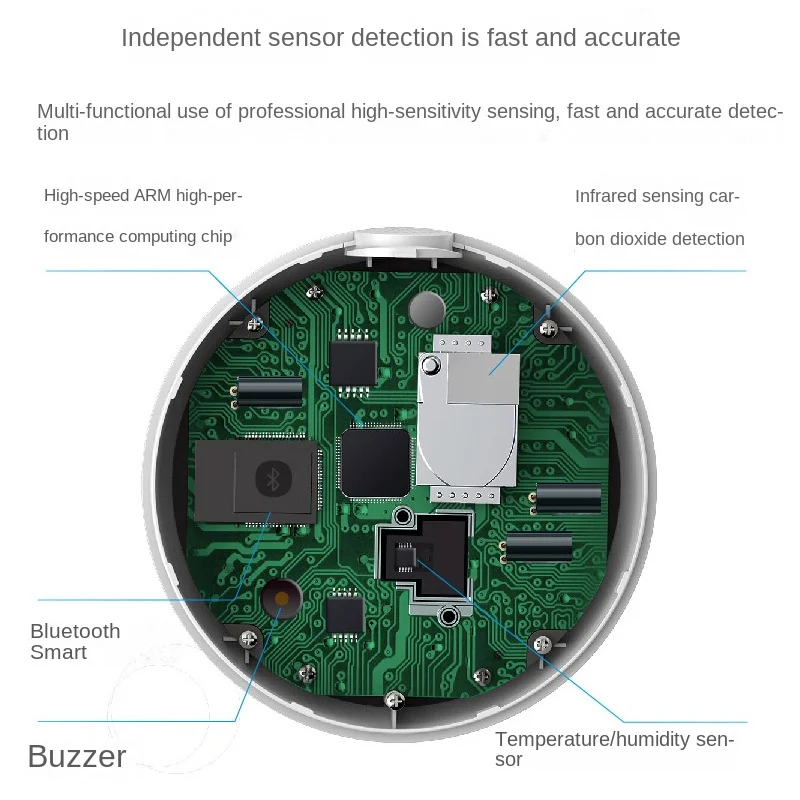 Independent sensor detection is fast and accurate

Multi-functional use of professional high-sensitivity sensing, fast and accurate detection

High-speed ARM high-performance computing chip

Infrared sensing carbon dioxide detection

Bluetooth Smart

Buzzer

Temperature/humidity sensor