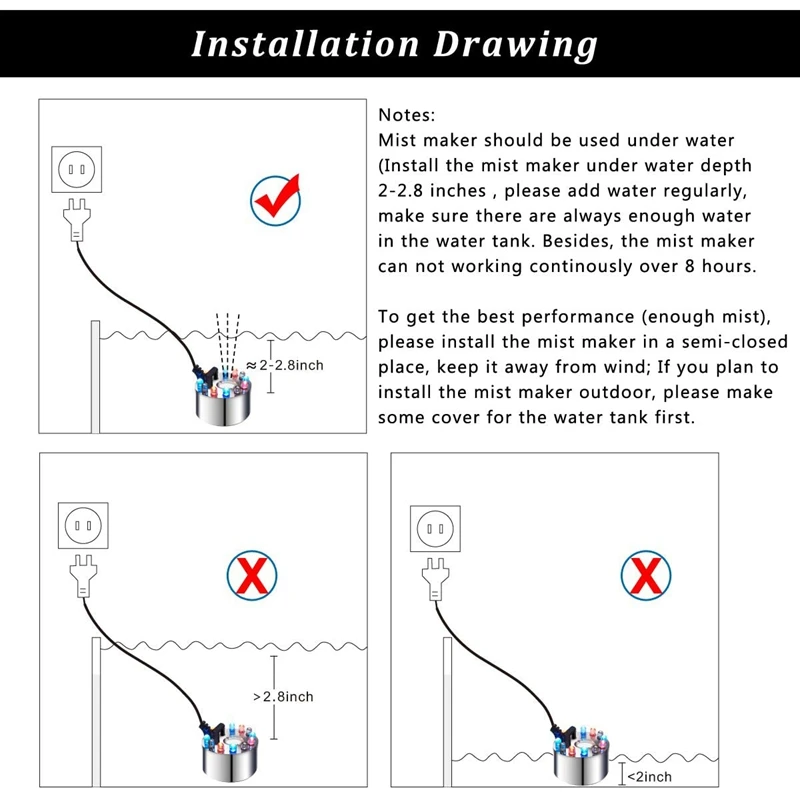 Installation Drawing

≈2-2.8inch

Notes:
Mist maker should be used under water (Install the mist maker under water depth 2-2.8 inches , please add water regularly, make sure there are always enough water in the water tank. Besides, the mist maker can not working continously over 8 hours.

To get the best performance (enough mist), please install the mist maker in a semi-closed place, keep it away from wind; If you plan to install the mist maker outdoor, please make some cover for the water tank first.

>2.8inch

<2inch