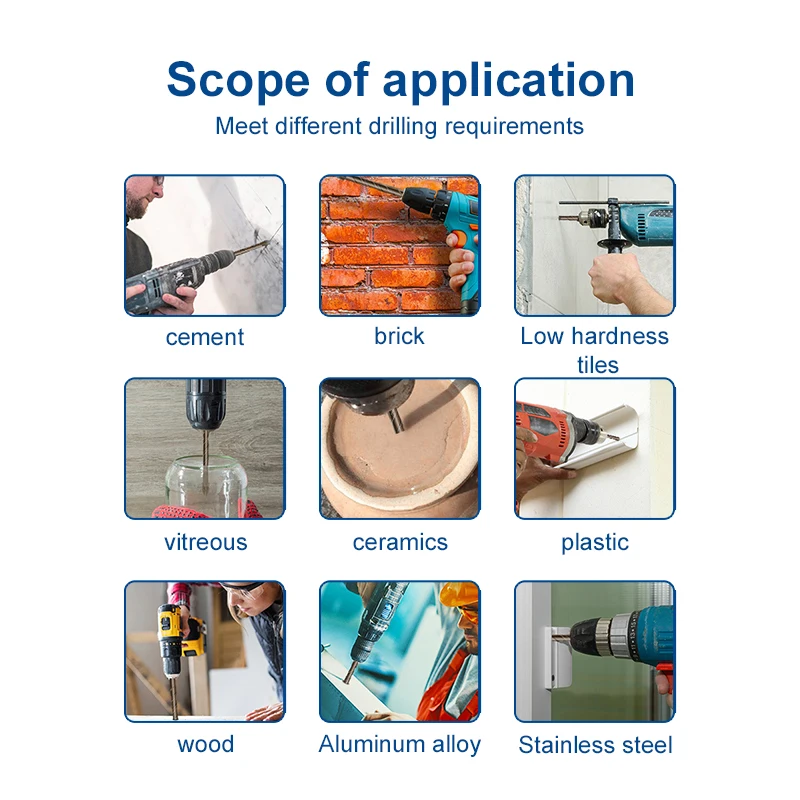 Scope of application
Meet different drilling requirements

cement

brick

Low hardness tiles

vitreous

ceramics

plastic

wood

Aluminum alloy

Stainless steel