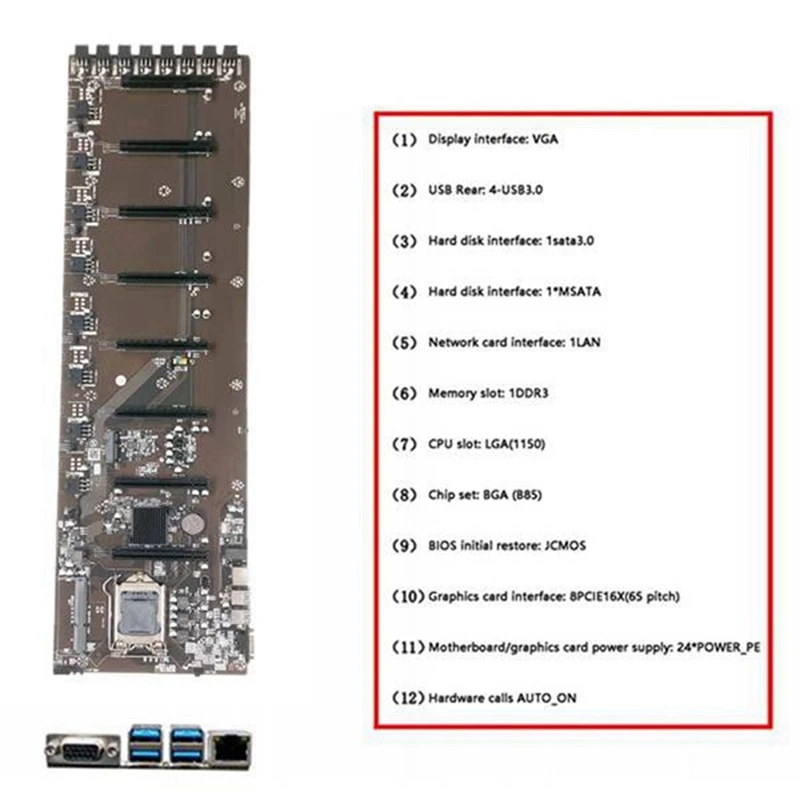 (1) Display interface: VGA

(2) USB Rear: 4-USB3.0

(3) Hard disk interface: 1sata3.0

(4) Hard disk interface: 1*MSATA

(5) Network card interface: 1LAN

(6) Memory slot: 1DDR3

(7) CPU slot: LGA(1150)

(8) Chip set: BGA (B85)

(9) BIOS initial restore: JCMOS

(10) Graphics card interface: 8PCIE16X(65 pitch)

(11) Motherboard/graphics card power supply: 24*POWER_PE

(12) Hardware calls AUTO_ON