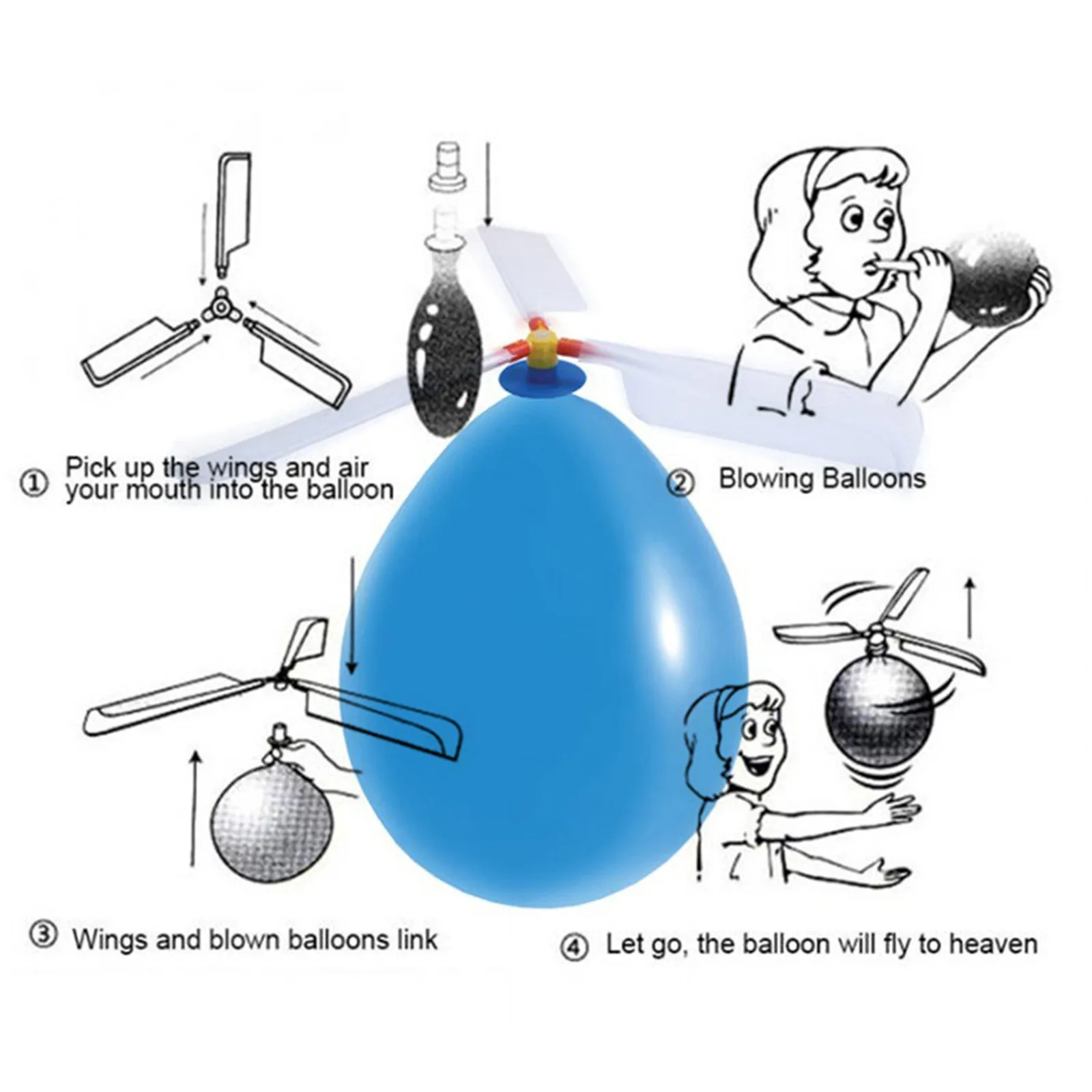 ① Pick up the wings and air your mouth into the balloon

② Blowing Balloons

③ Wings and blown balloons link

④ Let go, the balloon will fly to heaven