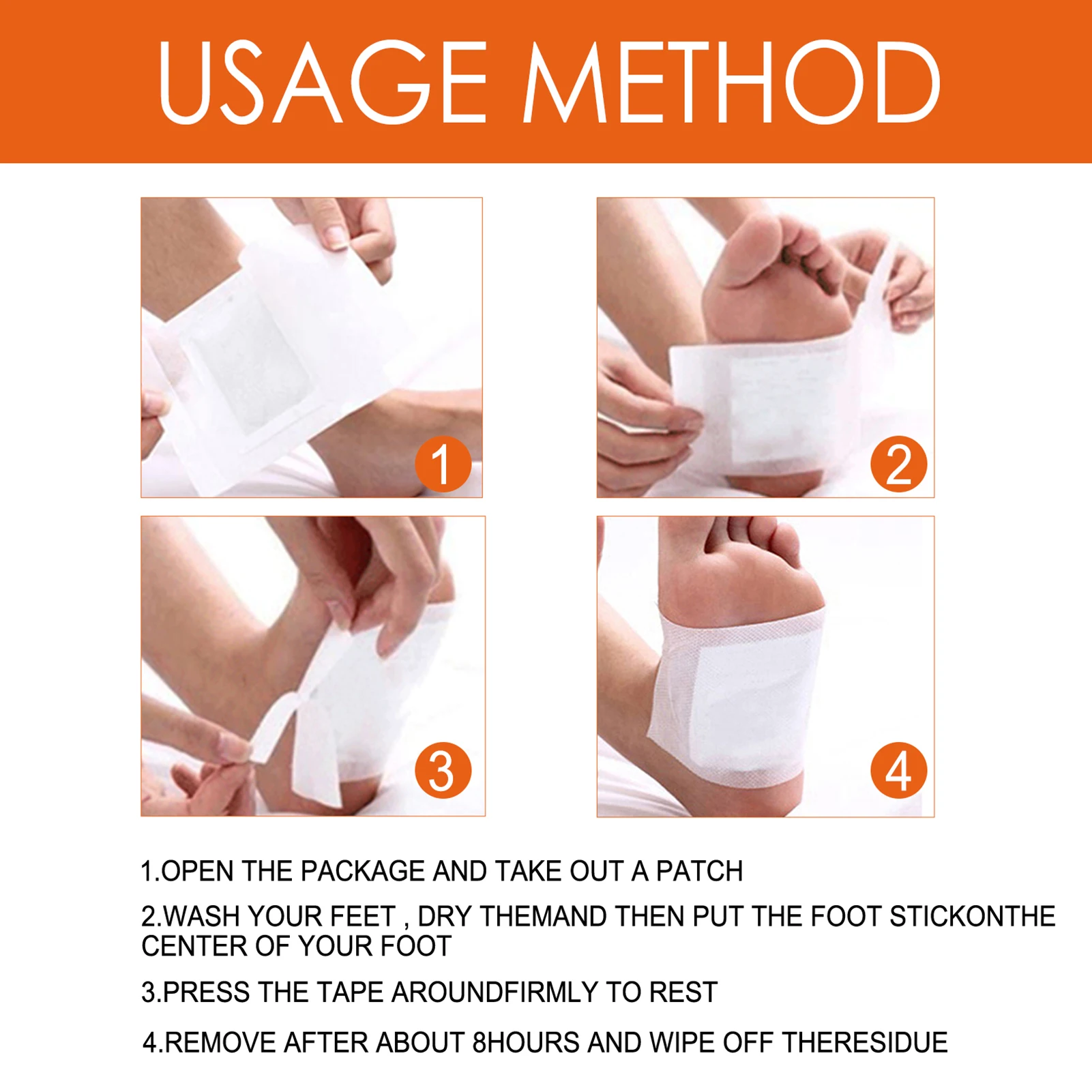 USAGE METHOD

1

2

3

4

1.OPEN THE PACKAGE AND TAKE OUT A PATCH

2.WASH YOUR FEET , DRY THEMAND THEN PUT THE FOOT STICKONTHE CENTER OF YOUR FOOT

3.PRESS THE TAPE AROUNDFIRMLY TO REST

4.REMOVE AFTER ABOUT 8HOURS AND WIPE OFF THERESIDUE