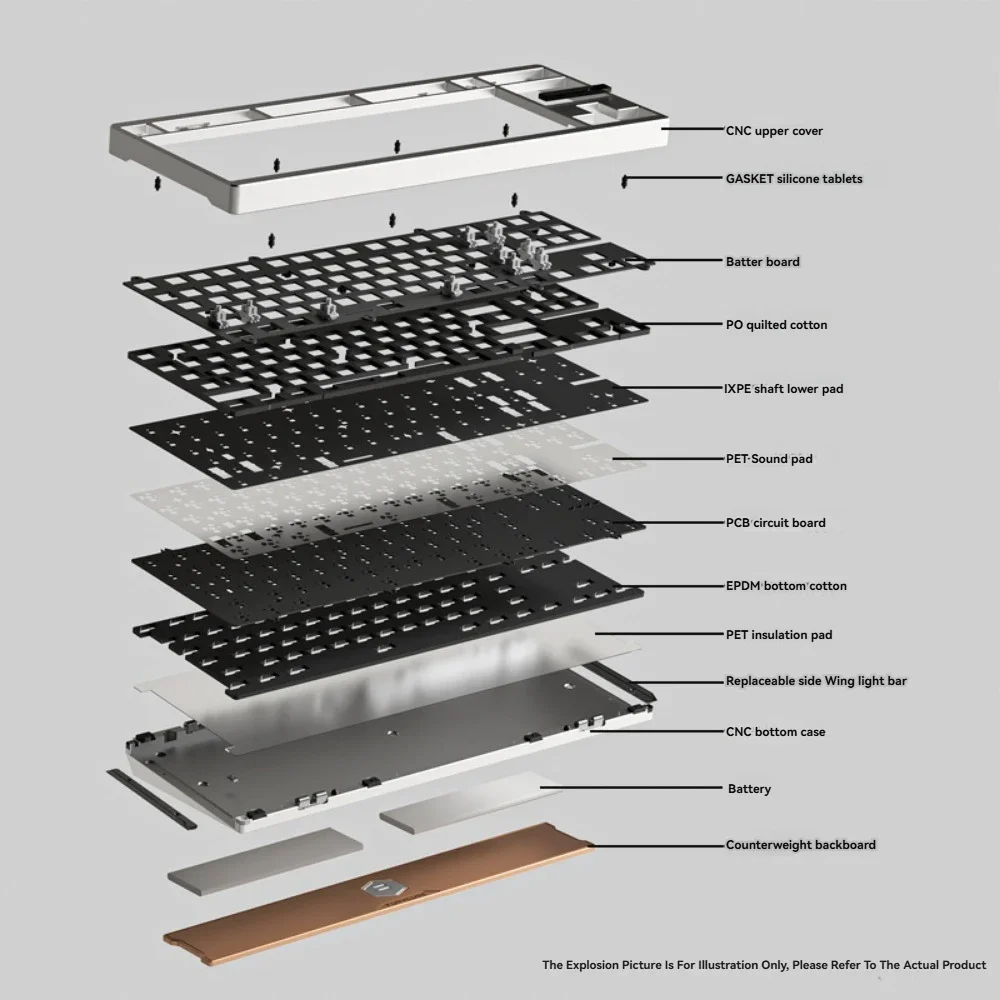 CNC upper cover

GASKET silicone tablets

Batter board

PO quilted cotton

IXPE shaft lower pad

PET Sound pad

PCB circuit board

EPDM bottom cotton

PET insulation pad

Replaceable side Wing light bar

CNC bottom case

Battery

Counterweight backboard

The Explosion Picture Is For Illustration Only, Please Refer To The Actual Product