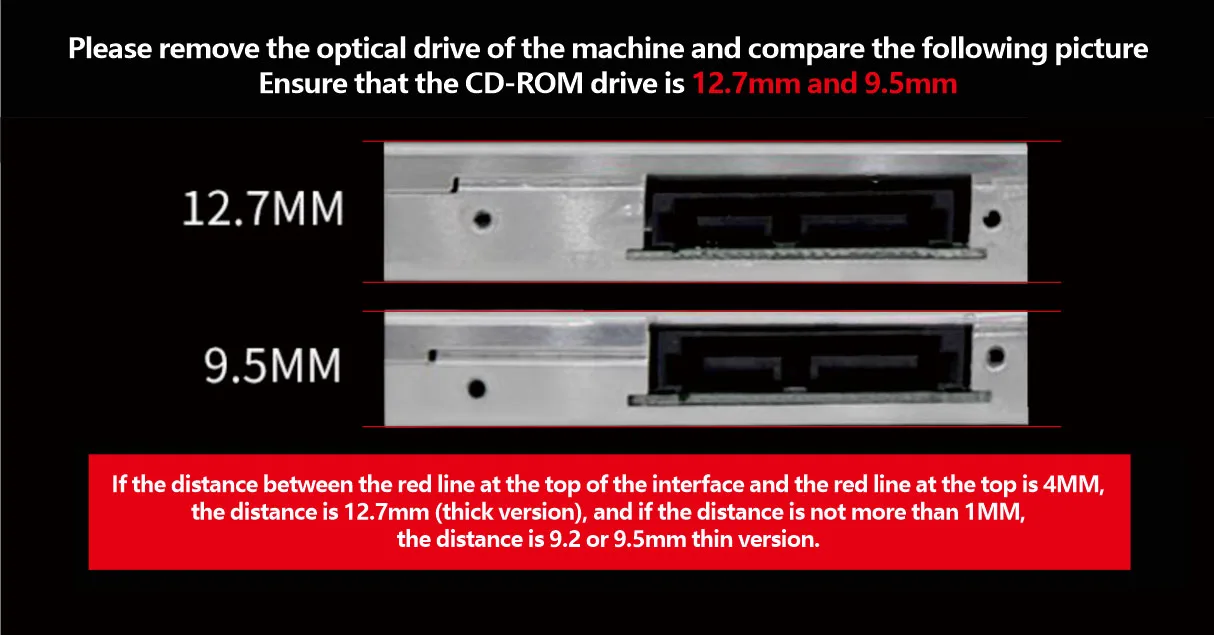 Please remove the optical drive of the machine and compare the following picture
Ensure that the CD-ROM drive is 12.7mm and 9.5mm

12.7MM

9.5MM

If the distance between the red line at the top of the interface and the red line at the top is 4MM, the distance is 12.7mm (thick version), and if the distance is not more than 1MM, the distance is 9.2 or 9.5mm thin version.