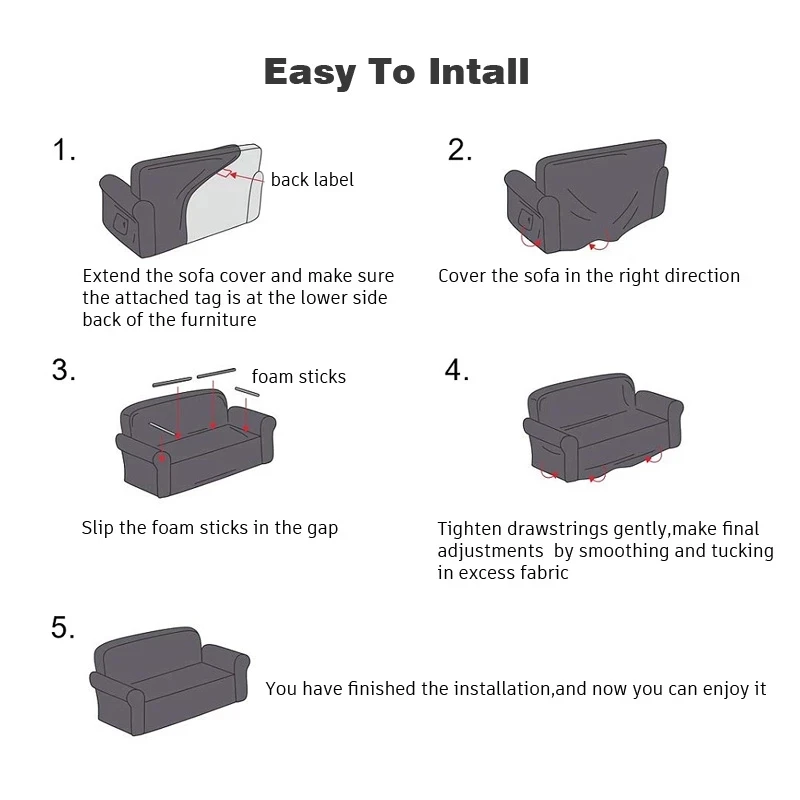 Easy To Intall

1.

back label

Extend the sofa cover and make sure the attached tag is at the lower side back of the furniture

2.

Cover the sofa in the right direction

3.

foam sticks

Slip the foam sticks in the gap

4.

Tighten drawstrings gently,make final adjustments by smoothing and tucking in excess fabric

5.

You have finished the installation,and now you can enjoy it