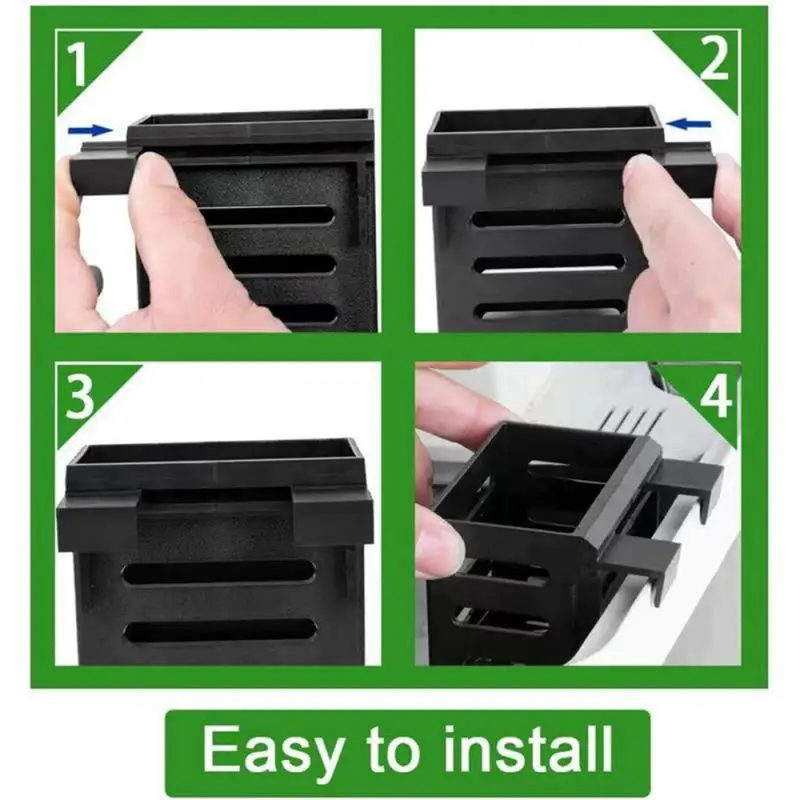 1

2

3

4

Easy to install