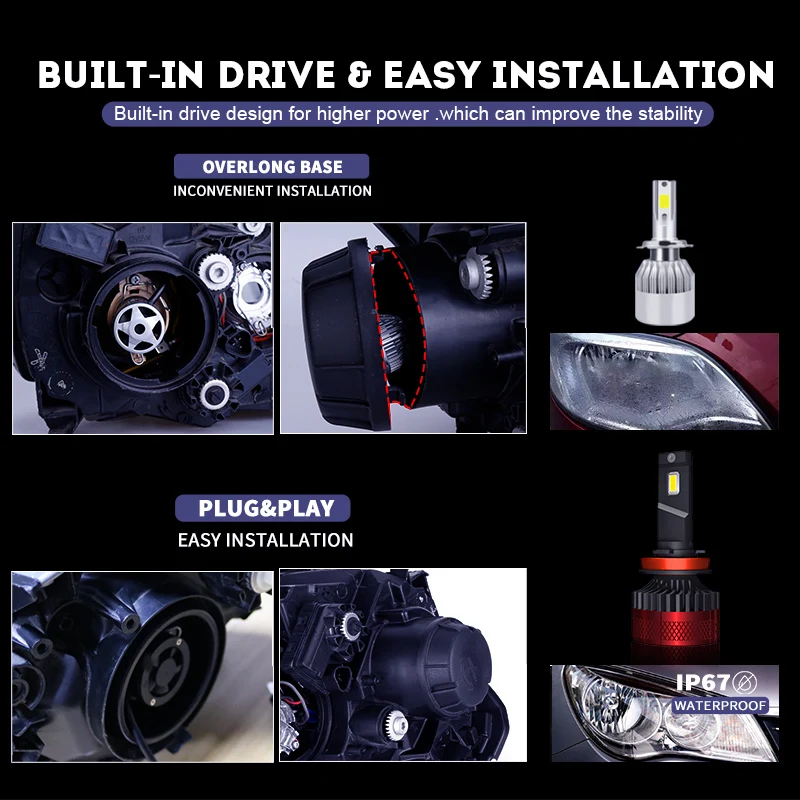 BUILT-IN DRIVE & EASY INSTALLATION

Built-in drive design for higher power .which can improve the stability

OVERLONG BASE

INCONVENIENT INSTALLATION

PLUG&PLAY

EASY INSTALLATION

IP67

WATERPROOF