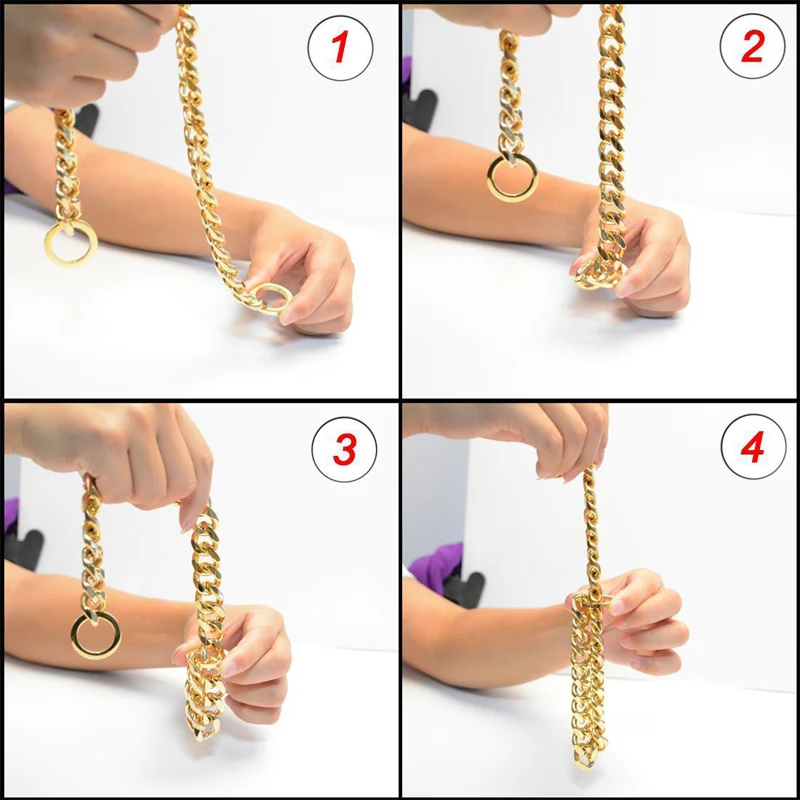 1

2

3

4