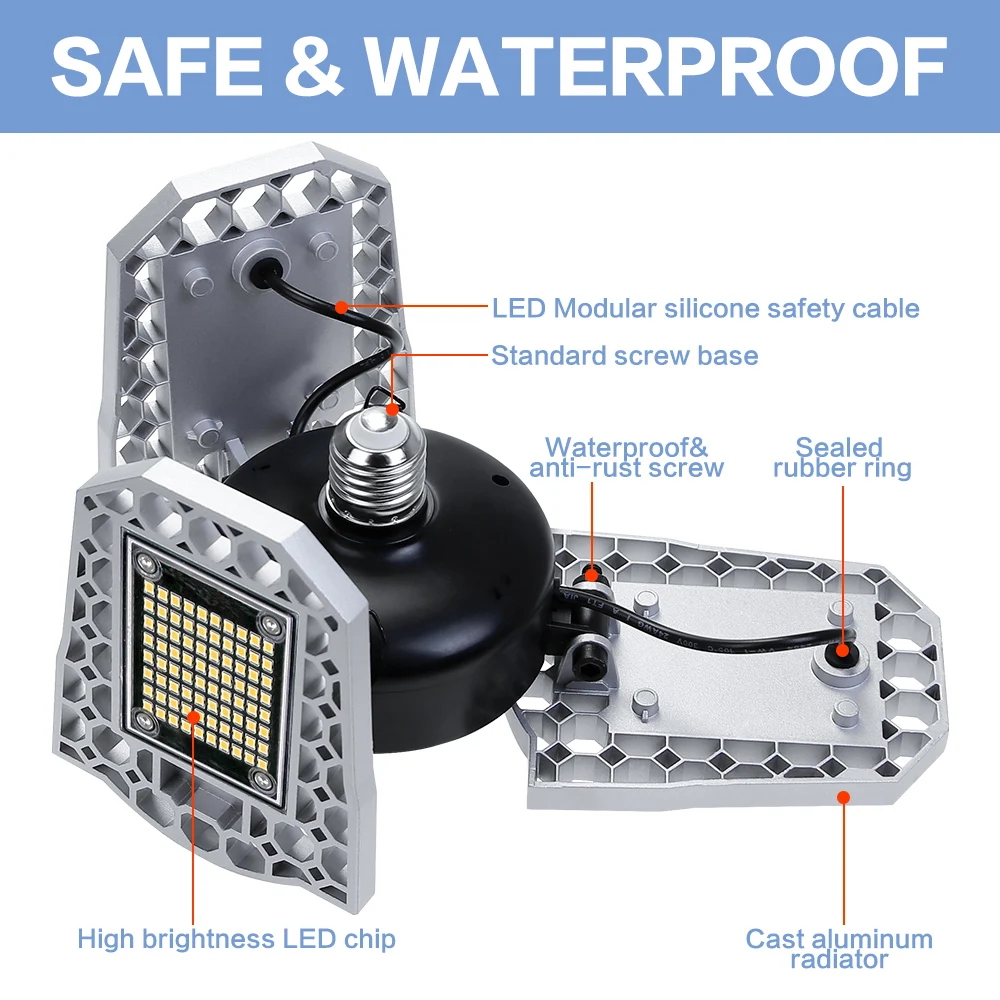 SAFE & WATERPROOF

LED Modular silicone safety cable

Standard screw base

Waterproof& anti-rust screw

Sealed rubber ring

High brightness LED chip

Cast aluminum radiator