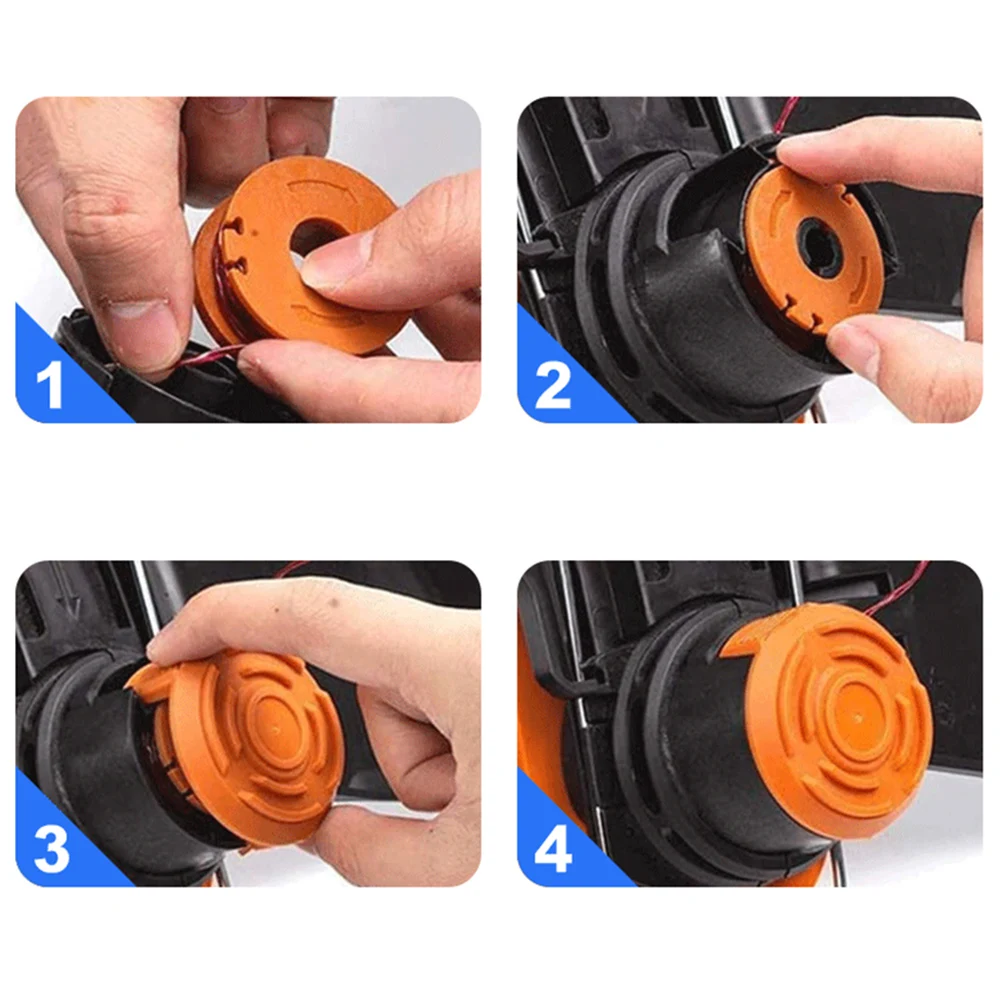 1

2

3

4