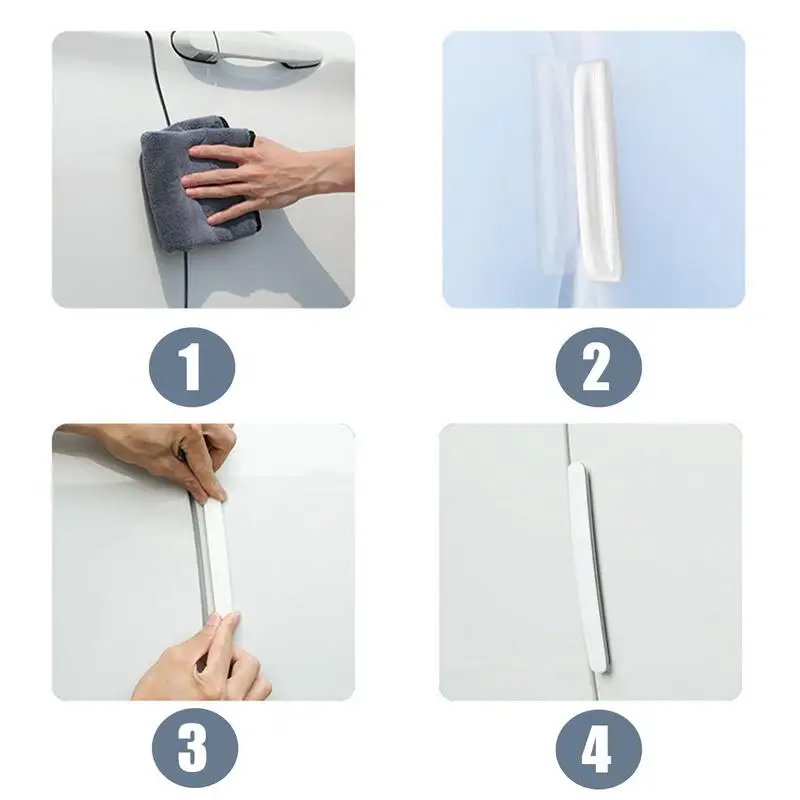 1

2

3

4