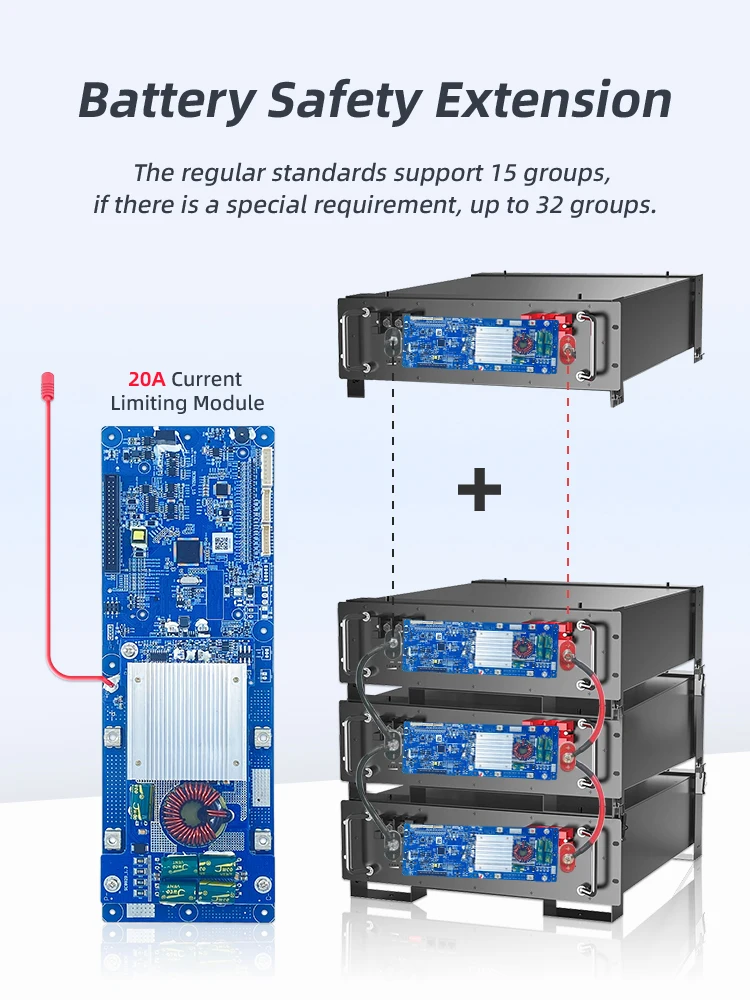 Battery Safety Extension

The regular standards support 15 groups, if there is a special requirement, up to 32 groups.

20A Current Limiting Module

+