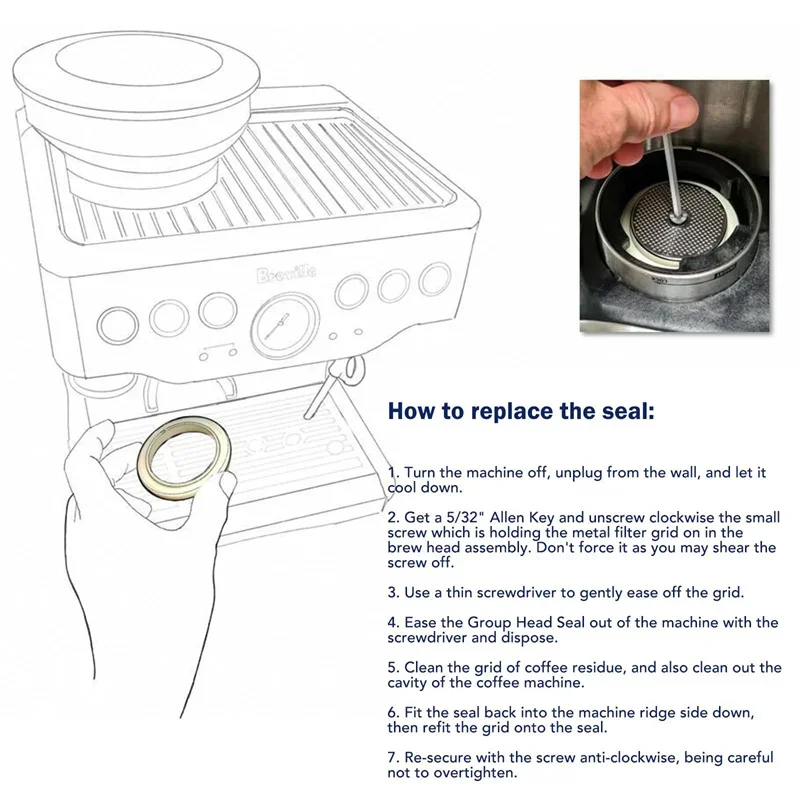 Breville

How to replace the seal:

1. Turn the machine off, unplug from the wall, and let it cool down.

2. Get a 5/32" Allen Key and unscrew clockwise the small screw which is holding the metal filter grid on in the brew head assembly. Don't force it as you may shear the screw off.

3. Use a thin screwdriver to gently ease off the grid.

4. Ease the Group Head Seal out of the machine with the screwdriver and dispose.

5. Clean the grid of coffee residue, and also clean out the cavity of the coffee machine.

6. Fit the seal back into the machine ridge side down, then refit the grid onto the seal.

7. Re-secure with the screw anti-clockwise, being careful not to overtighten.