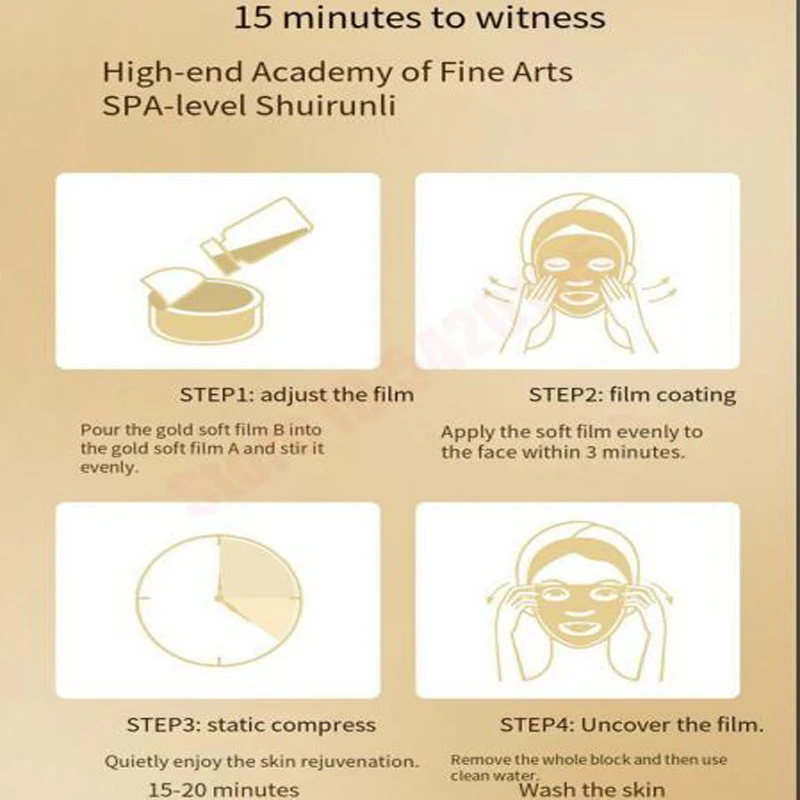 15 minutes to witness

High-end Academy of Fine Arts
SPA-level Shuirunli

STEP1: adjust the film

Pour the gold soft film B into the gold soft film A and stir it evenly.

STEP2: film coating

Apply the soft film evenly to the face within 3 minutes.

STEP3: static compress

Quietly enjoy the skin rejuvenation.

15-20 minutes

STEP4: Uncover the film.

Remove the whole block and then use clean water.

Wash the skin