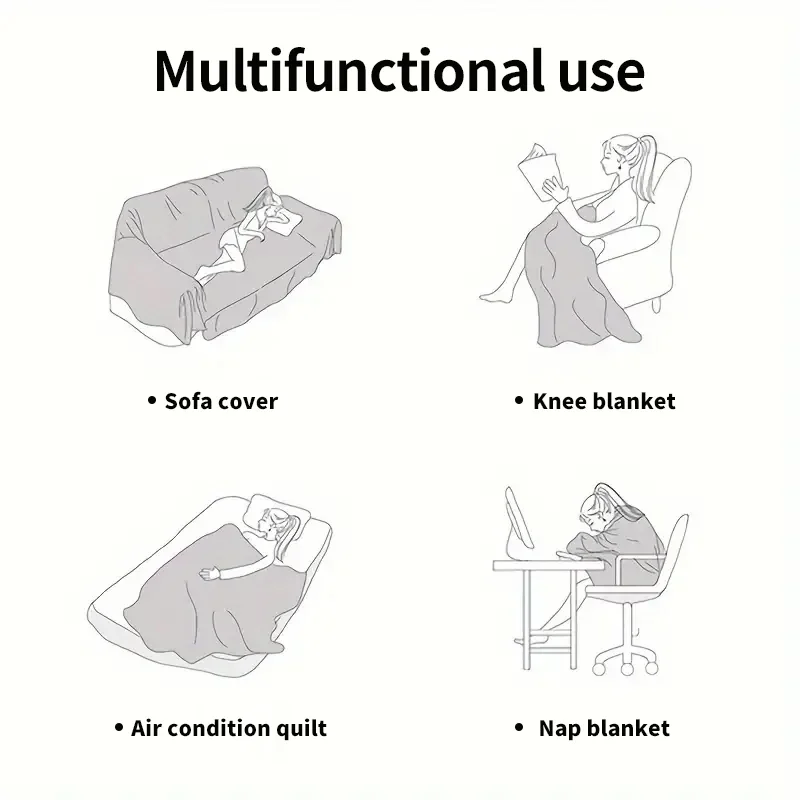 Multifunctional use

• Sofa cover

• Knee blanket

• Air condition quilt

• Nap blanket