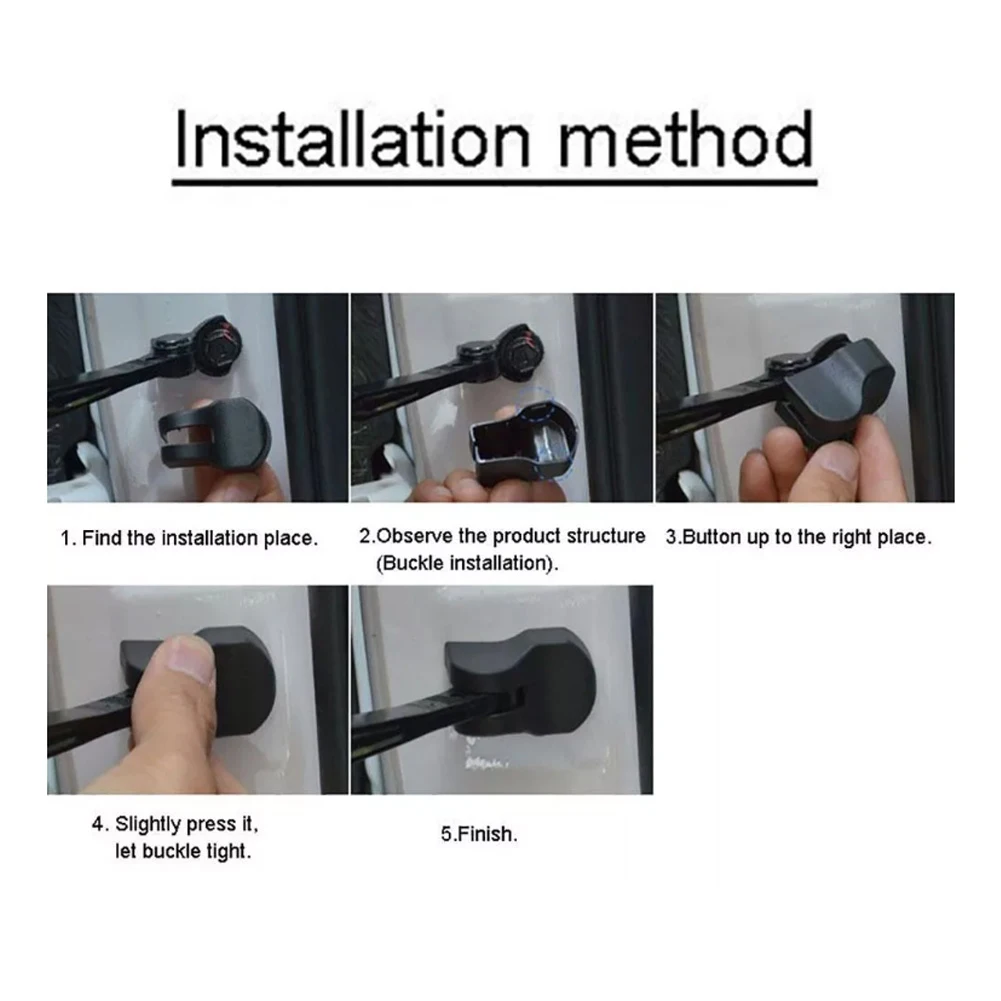 Installation method

1. Find the installation place.

2.Observe the product structure (Buckle installation).

3.Button up to the right place.

4. Slightly press it, let buckle tight.

5.Finish.