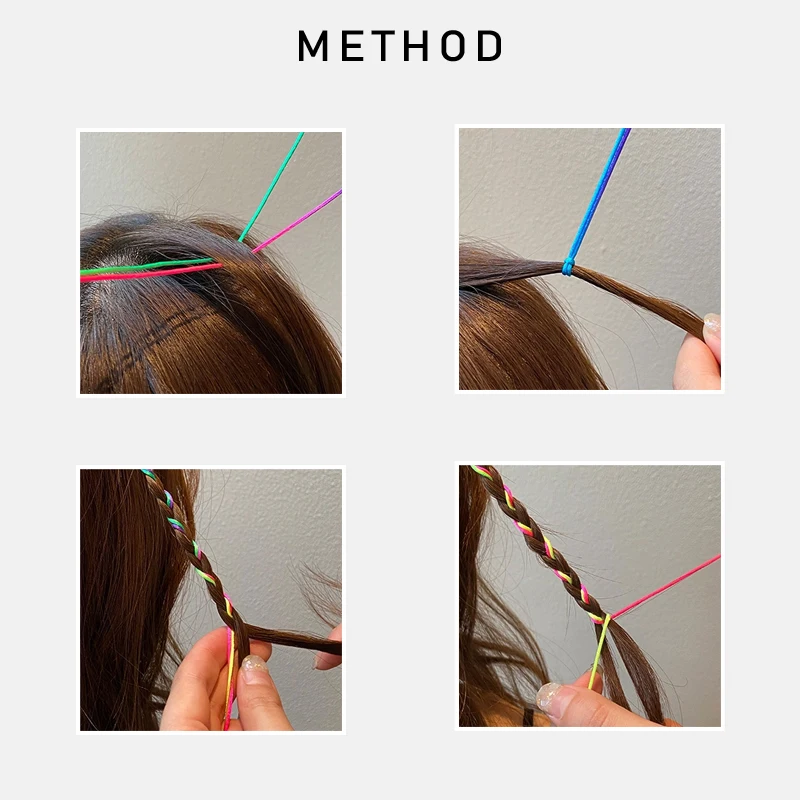 METHOD