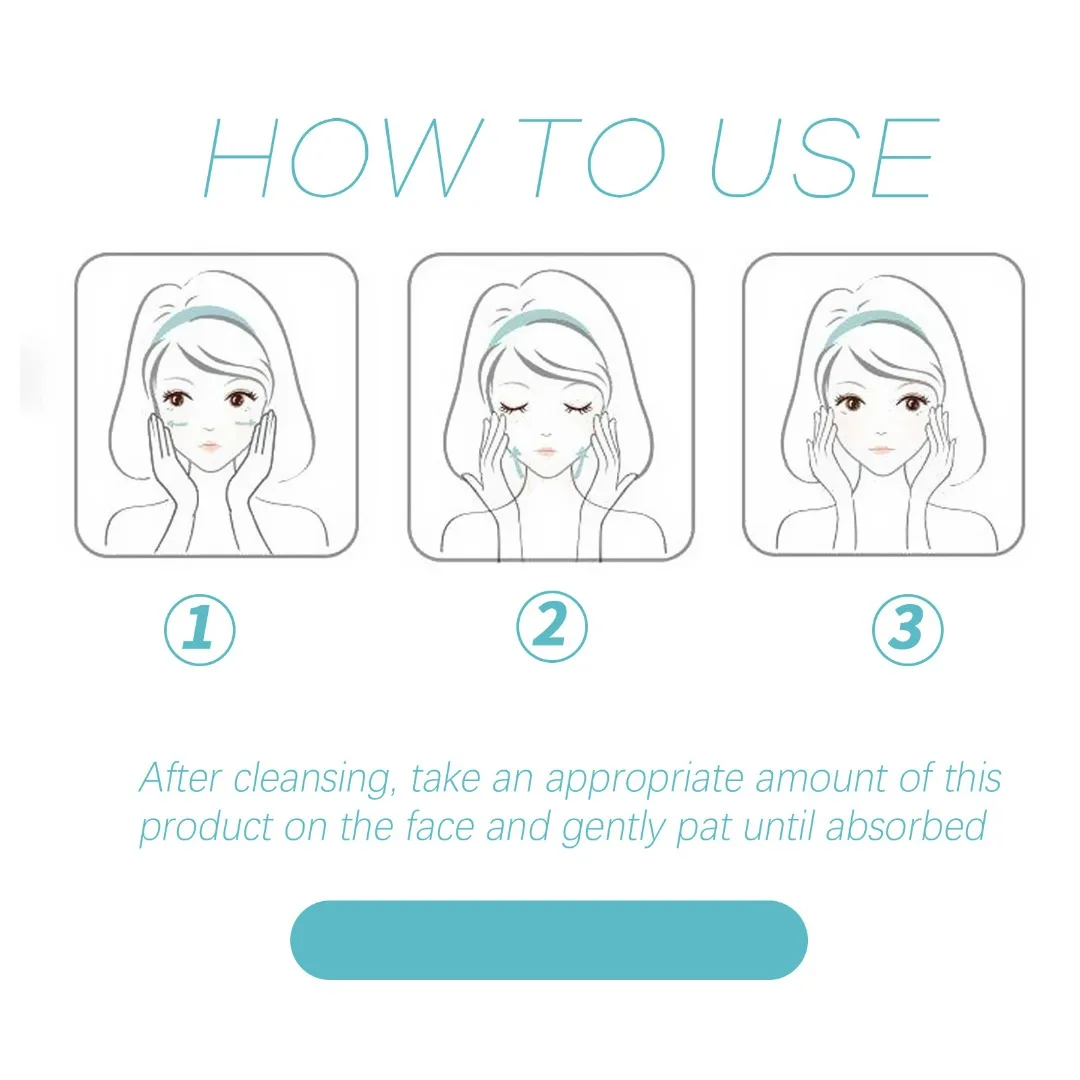 HOW TO USE

①

②

③

After cleansing, take an appropriate amount of this product on the face and gently pat until absorbed