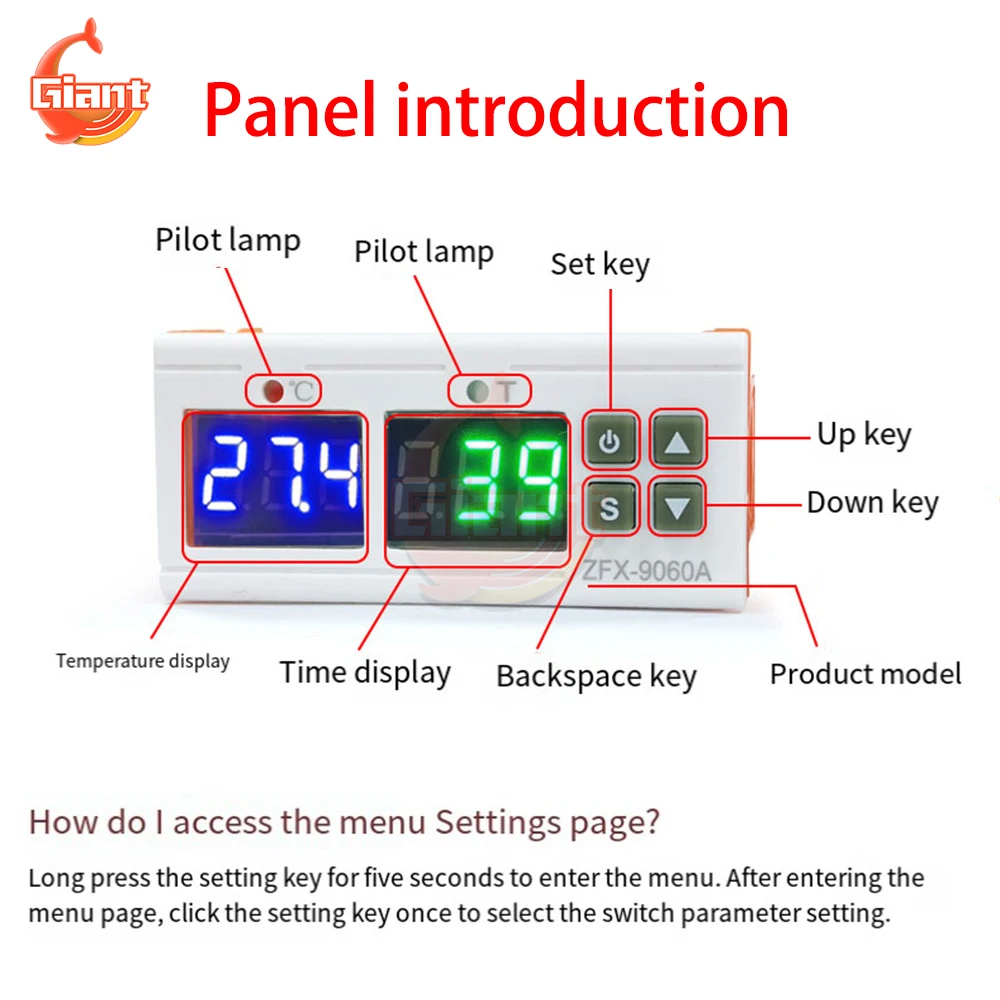 Giant

Panel introduction

Pilot lamp

Pilot lamp

Set key

°C

T

27.4

39

S

Up key

Down key

ZFX-9060A

Temperature display

Time display

Backspace key

Product model

How do I access the menu Settings page?

Long press the setting key for five seconds to enter the menu. After entering the menu page, click the setting key once to select the switch parameter setting.