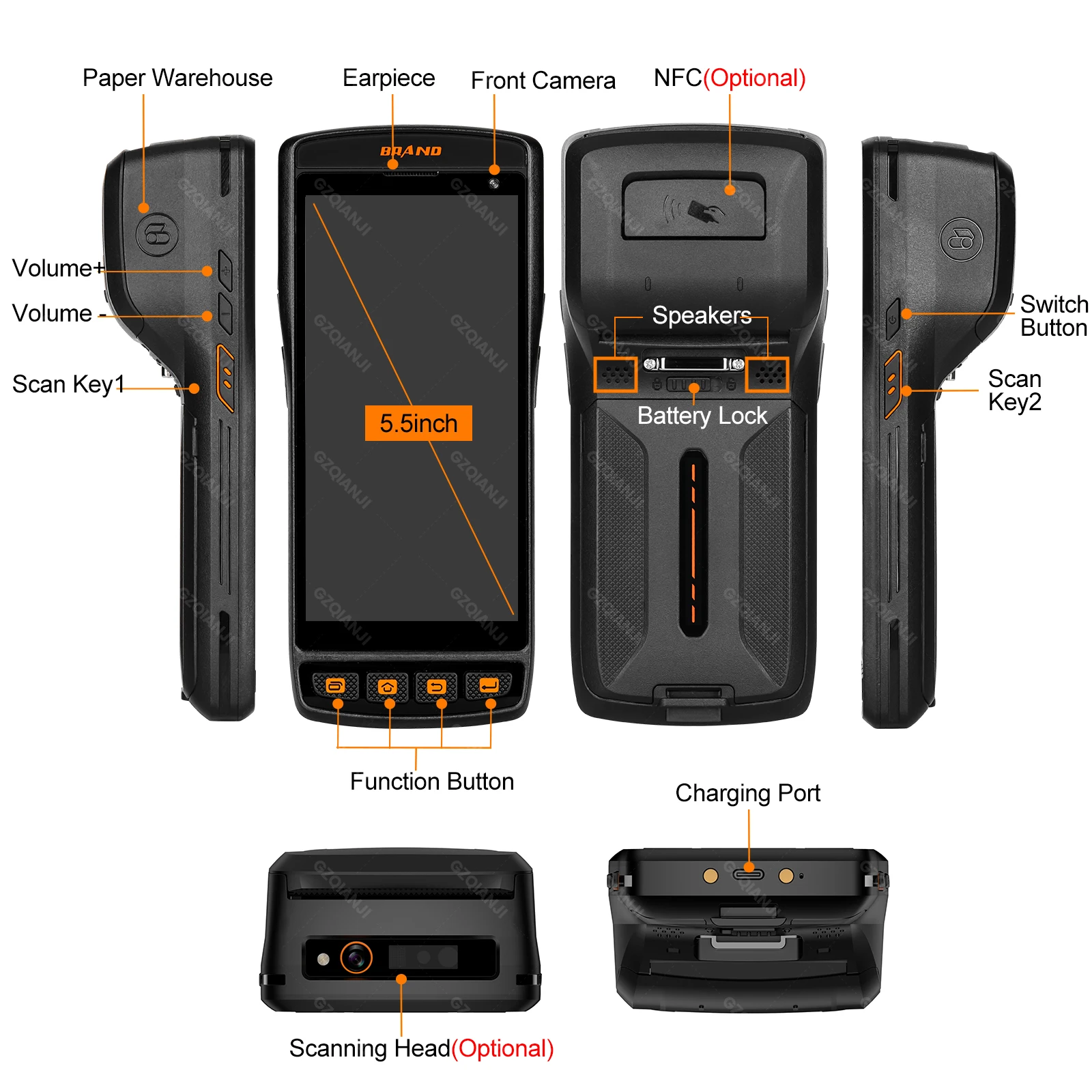 Paper Warehouse
Earpiece
Front Camera
NFC(Optional)
BRAND
Volume+
Volume -
Scan Key1
5.5inch
Speakers
Battery Lock
Switch Button
Scan Key2
Function Button
Charging Port
Scanning Head(Optional)
GZQIANJI