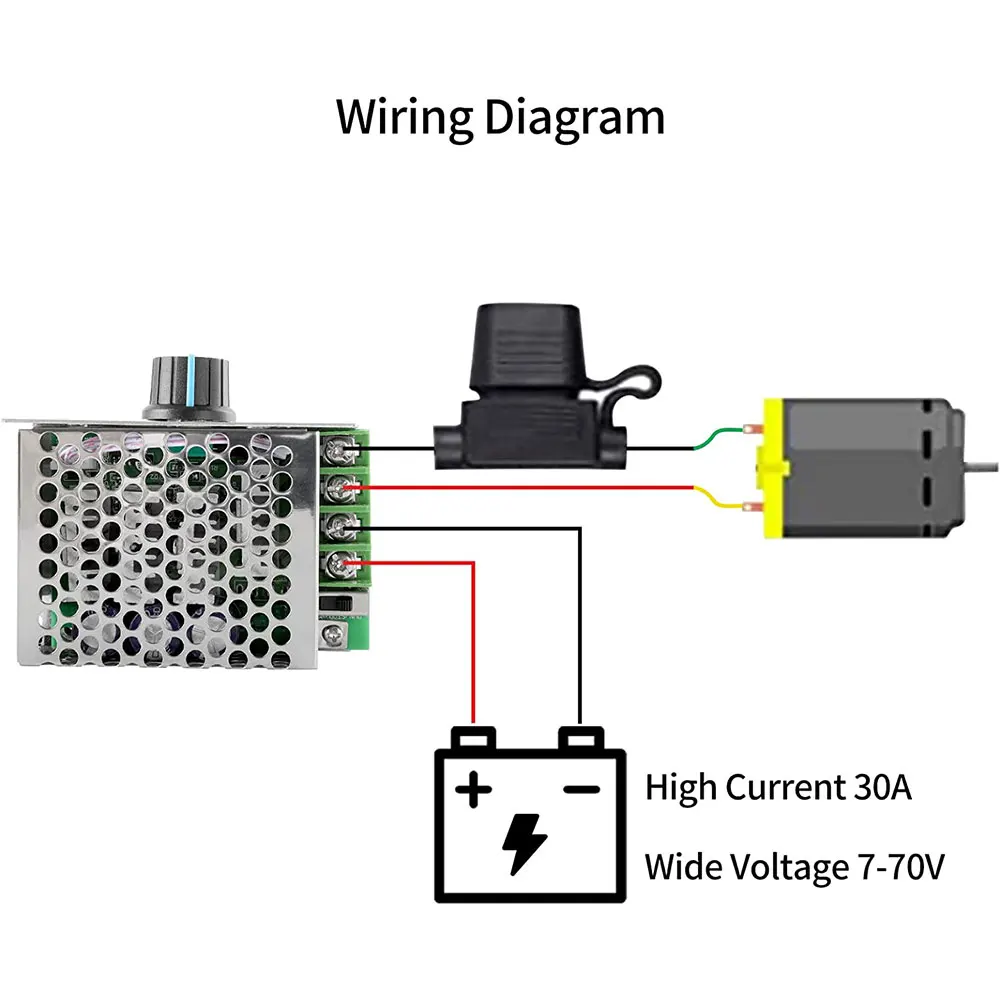 Wiring Diagram

+ −

High Current 30A

Wide Voltage 7-70V