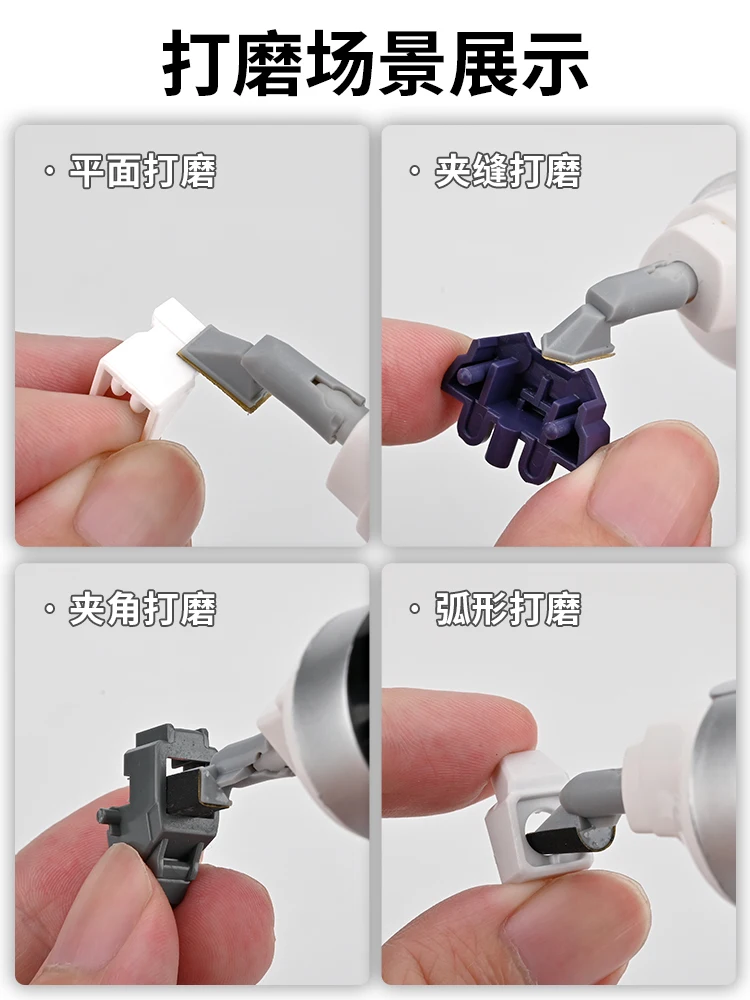 打磨场景展示

· 平面打磨

· 夹缝打磨

· 夹角打磨

· 弧形打磨