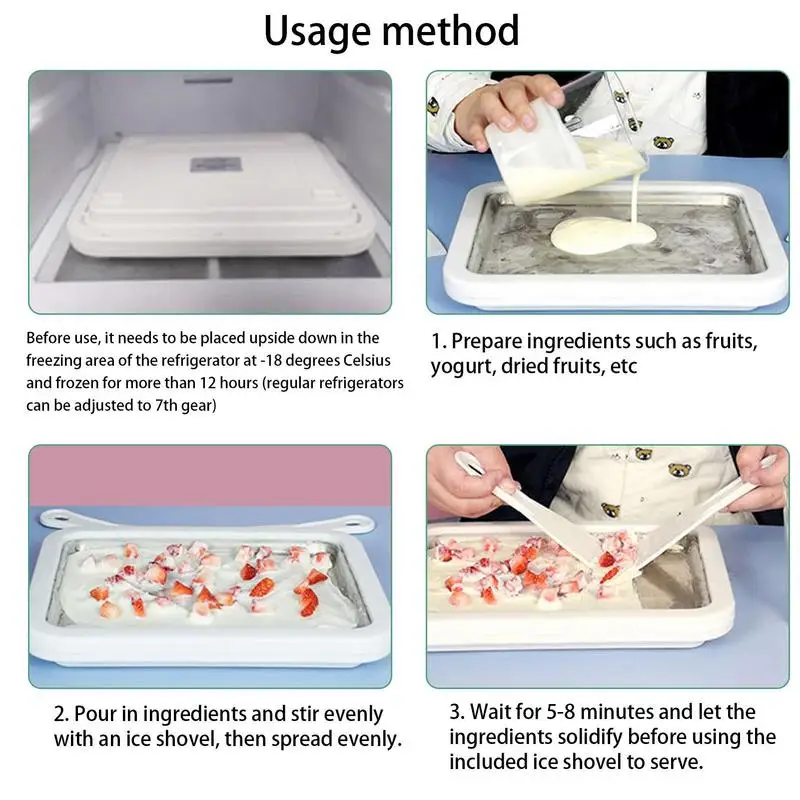 Usage method

Before use, it needs to be placed upside down in the freezing area of the refrigerator at -18 degrees Celsius and frozen for more than 12 hours (regular refrigerators can be adjusted to 7th gear)

1. Prepare ingredients such as fruits, yogurt, dried fruits, etc

2. Pour in ingredients and stir evenly with an ice shovel, then spread evenly.

3. Wait for 5-8 minutes and let the ingredients solidify before using the included ice shovel to serve.