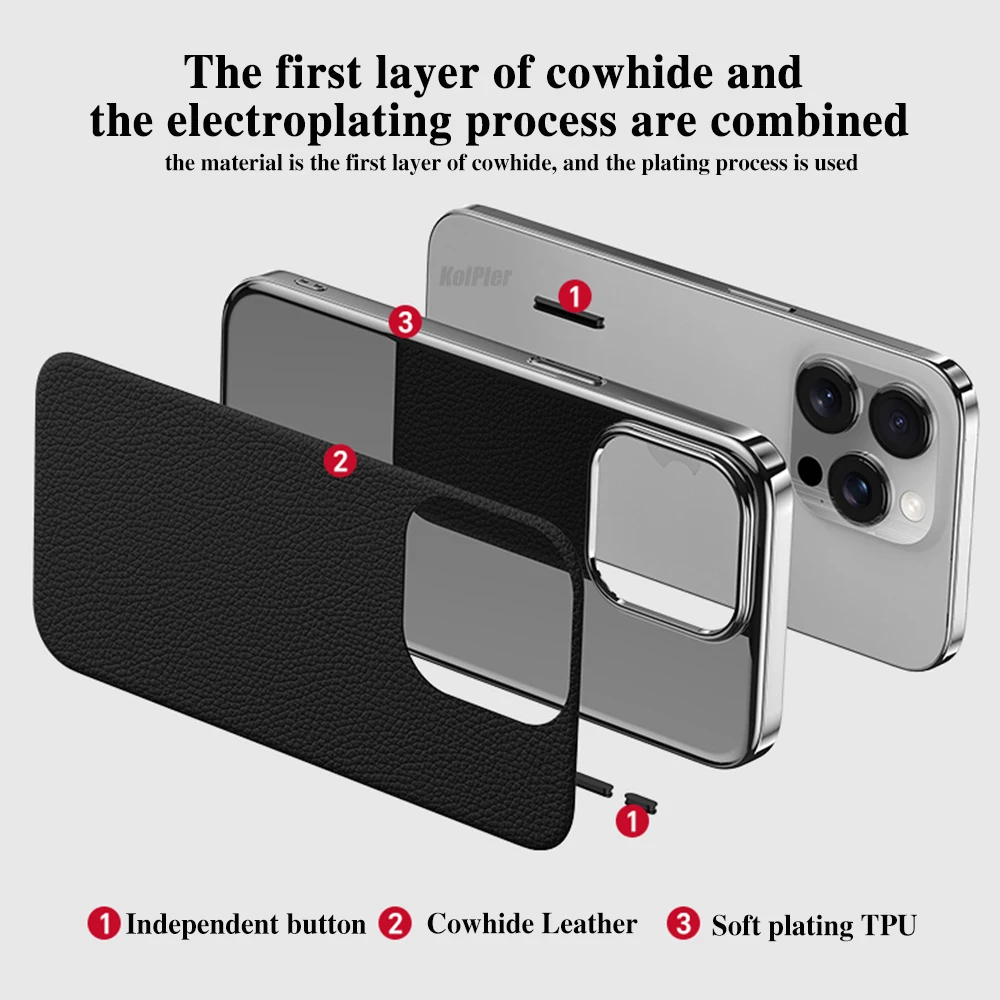 The first layer of cowhide and the electroplating process are combined
the material is the first layer of cowhide, and the plating process is used

KolPler
1
3
2
1

1 Independent button 2 Cowhide Leather 3 Soft plating TPU