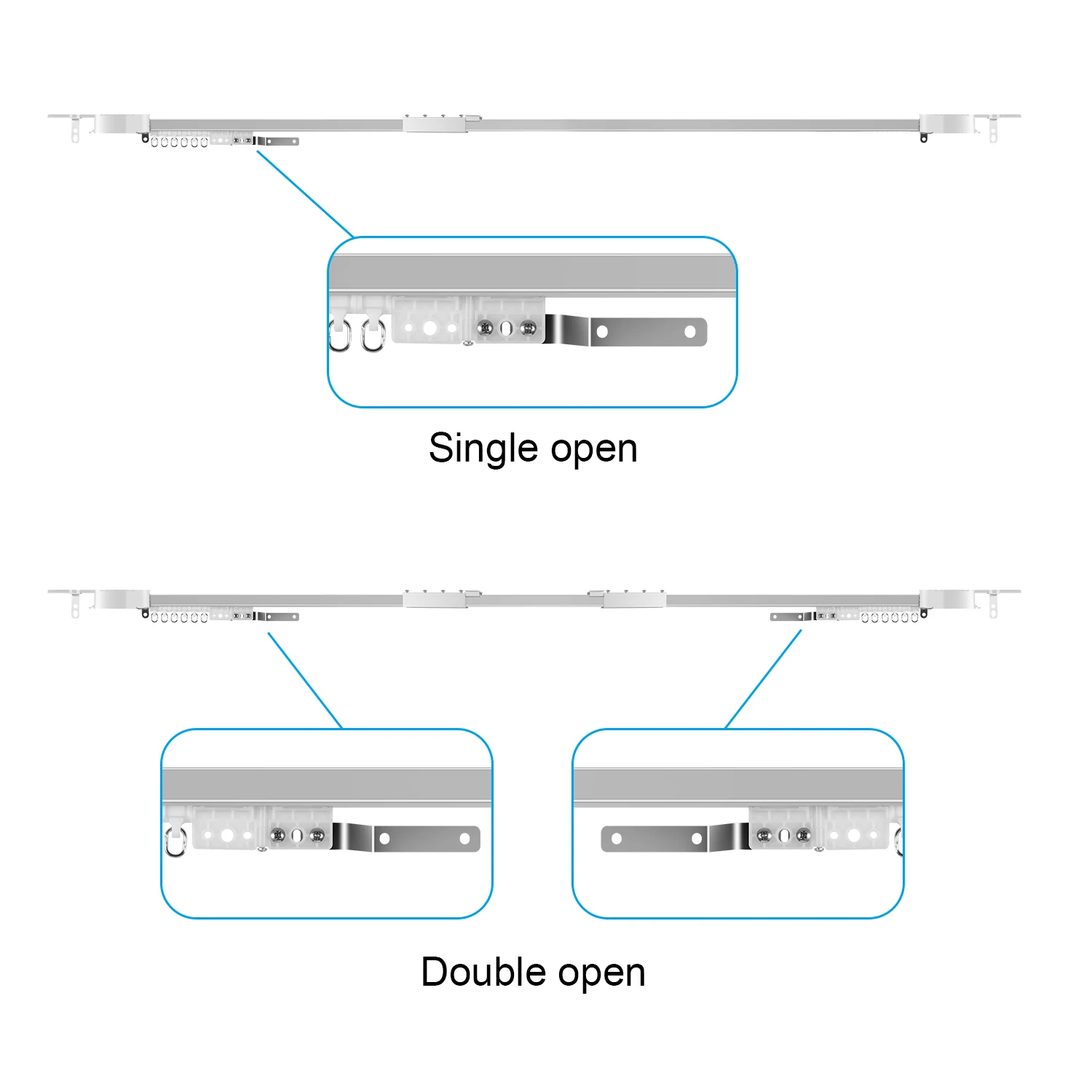 Single open

Double open