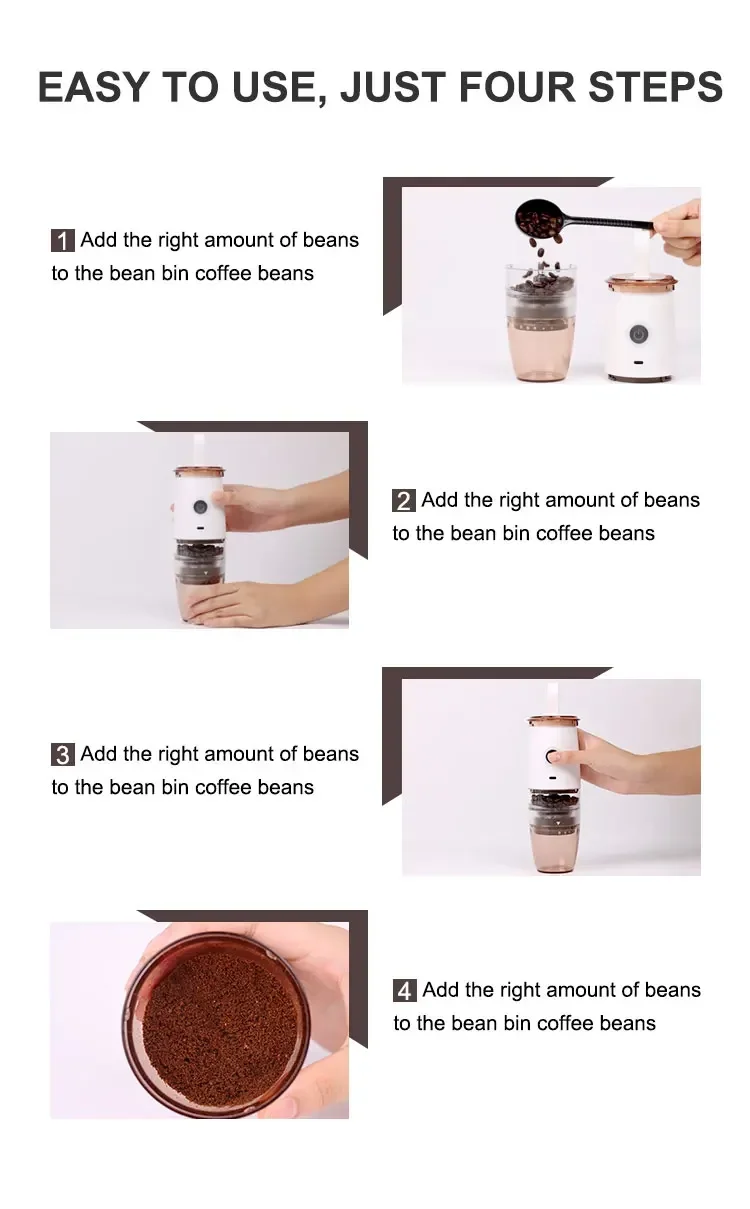 EASY TO USE, JUST FOUR STEPS

1 Add the right amount of beans to the bean bin coffee beans

2 Add the right amount of beans to the bean bin coffee beans

3 Add the right amount of beans to the bean bin coffee beans

4 Add the right amount of beans to the bean bin coffee beans