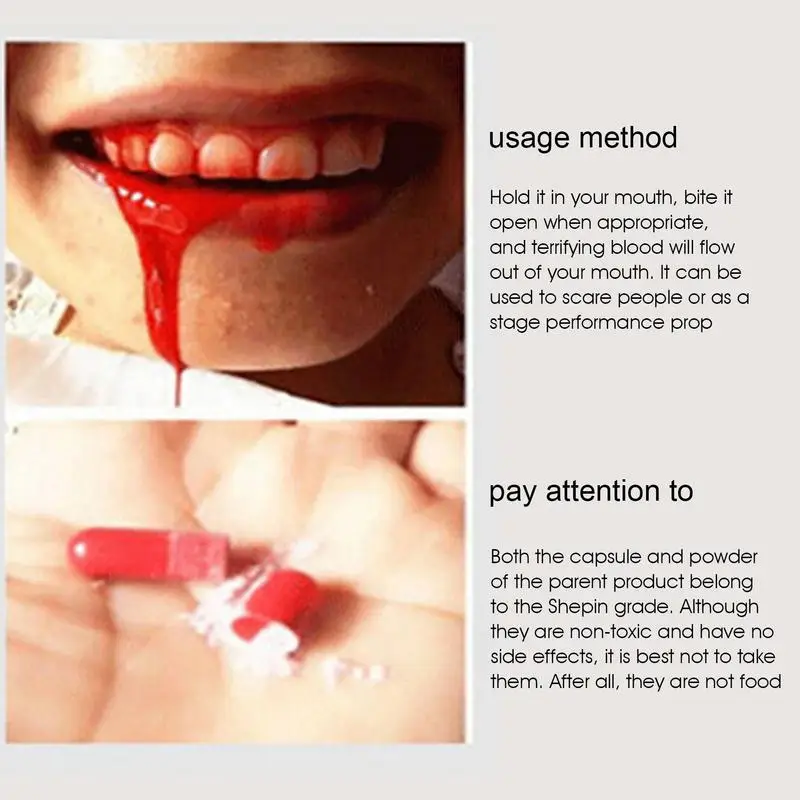 usage method

Hold it in your mouth, bite it open when appropriate, and terrifying blood will flow out of your mouth. It can be used to scare people or as a stage performance prop

pay attention to

Both the capsule and powder of the parent product belong to the Shepin grade. Although they are non-toxic and have no side effects, it is best not to take them. After all, they are not food