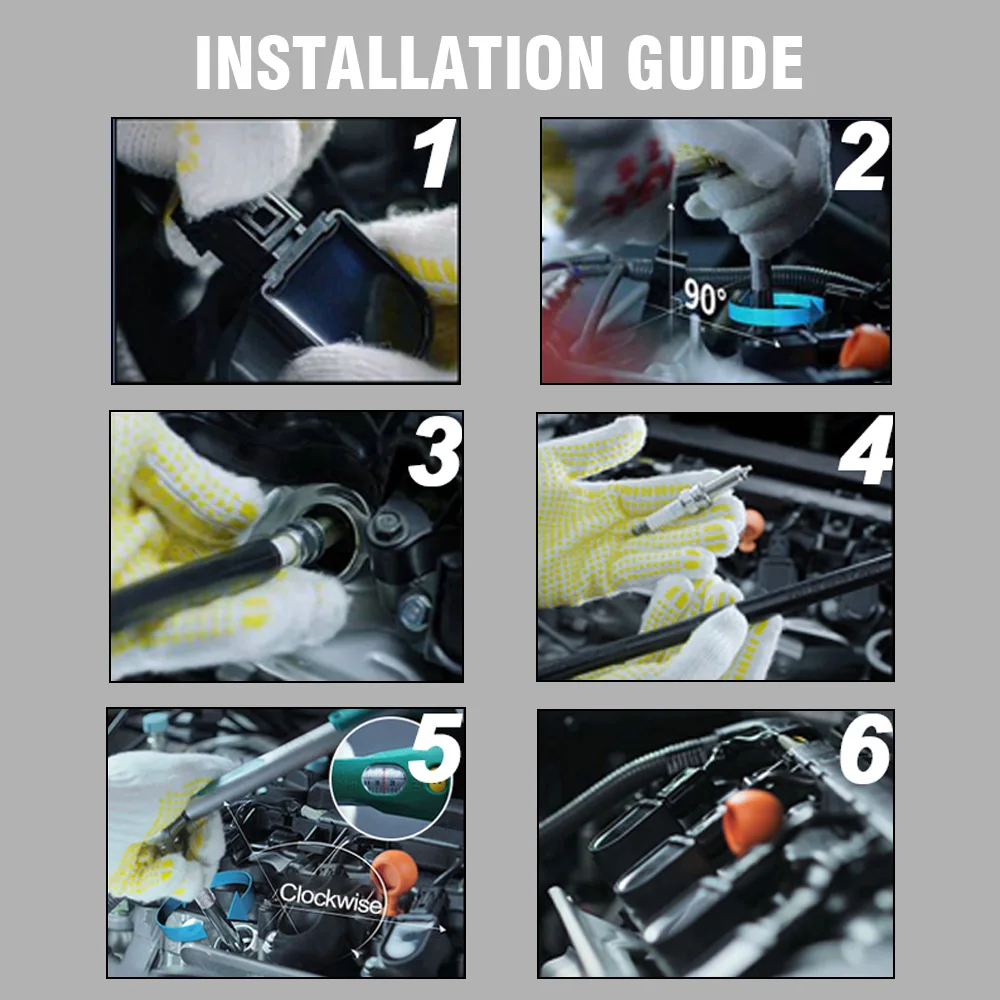 INSTALLATION GUIDE

1

2

90°

3

4

5

Clockwise

6