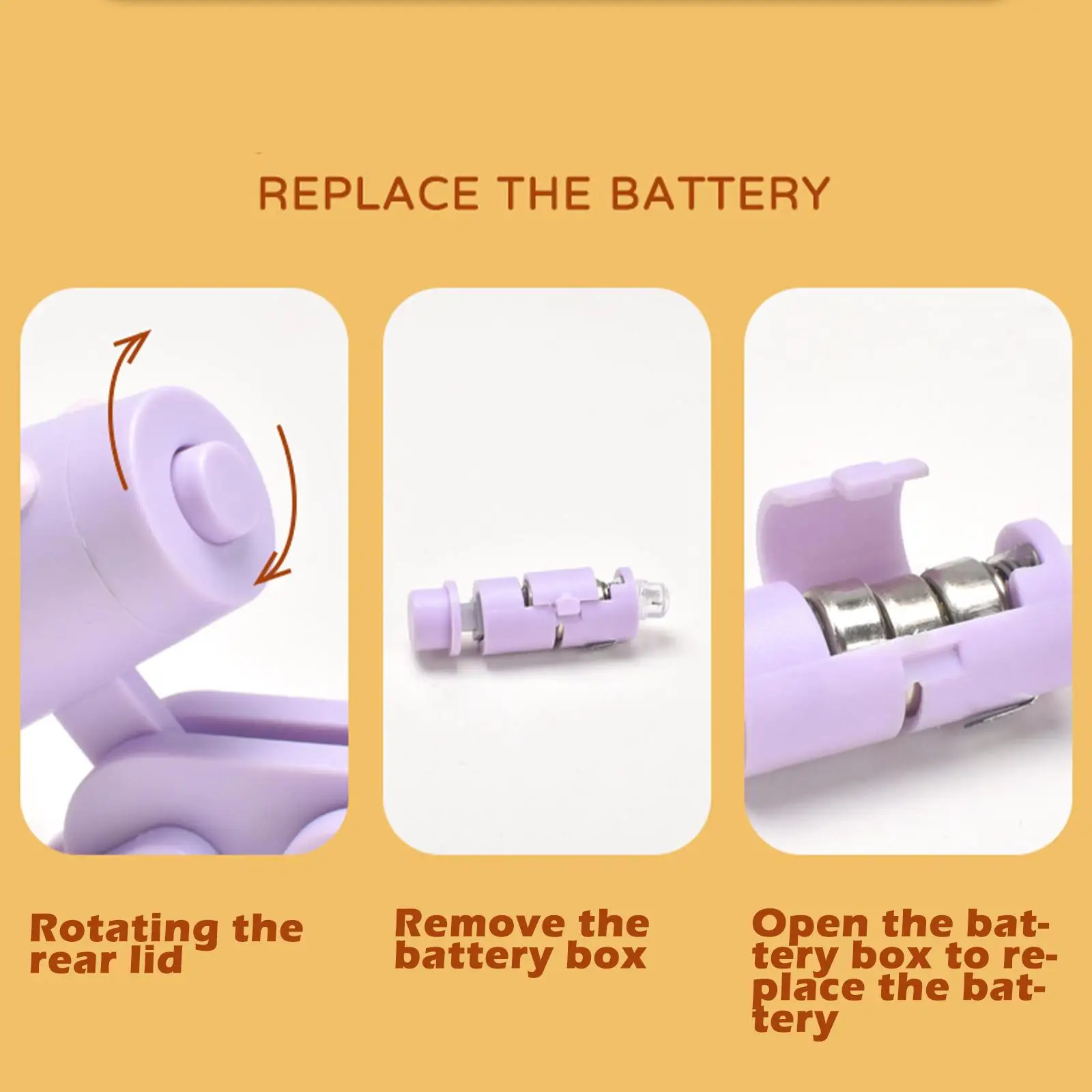 REPLACE THE BATTERY

Rotating the rear lid

Remove the battery box

Open the battery box to replace the battery