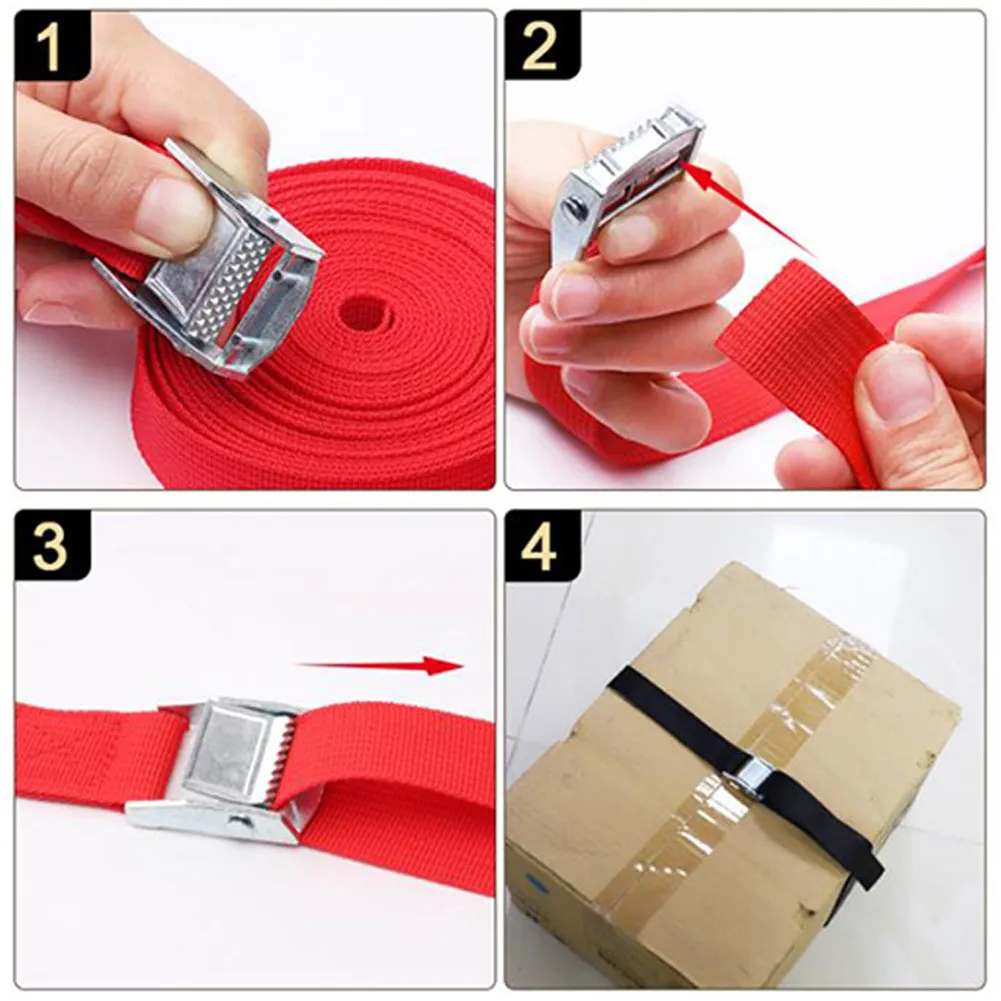 1

2

3

4