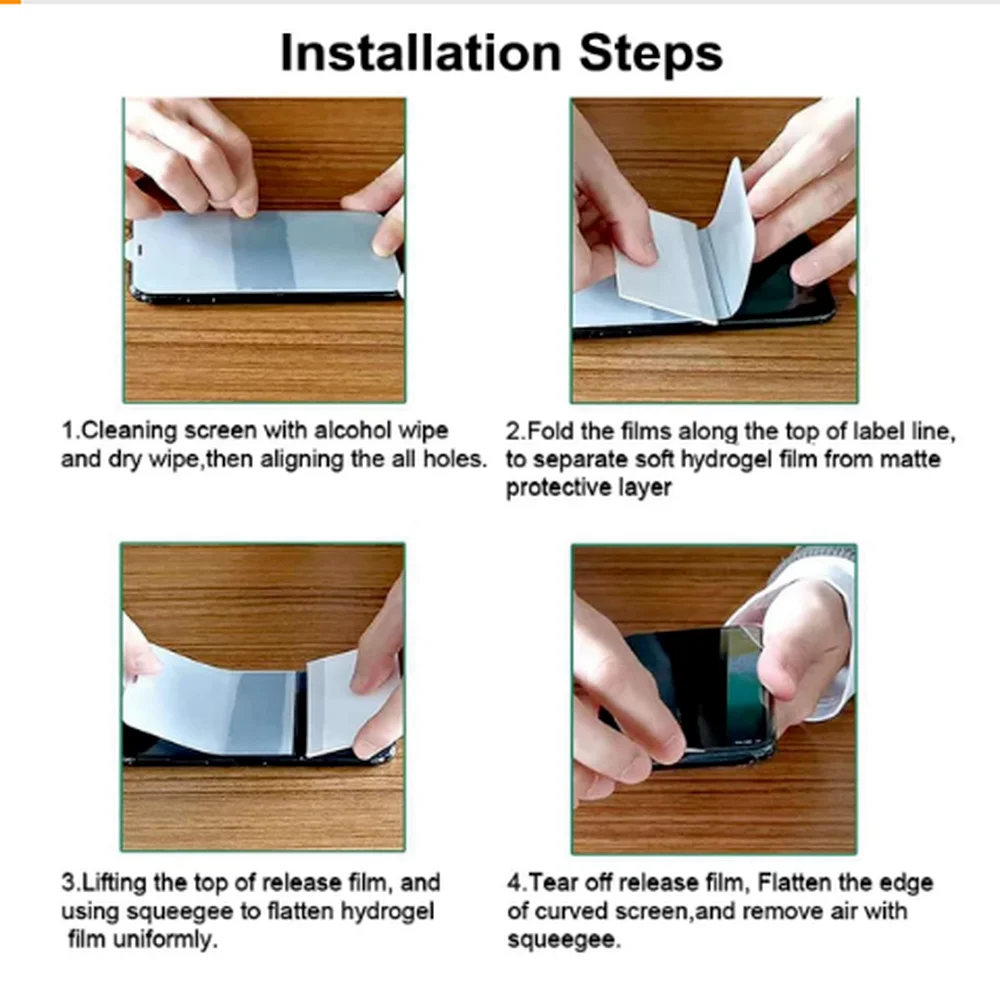 Installation Steps

1.Cleaning screen with alcohol wipe and dry wipe,then aligning the all holes.

2.Fold the films along the top of label line, to separate soft hydrogel film from matte protective layer

3.Lifting the top of release film, and using squeegee to flatten hydrogel film uniformly.

4.Tear off release film, Flatten the edge of curved screen,and remove air with squeegee.