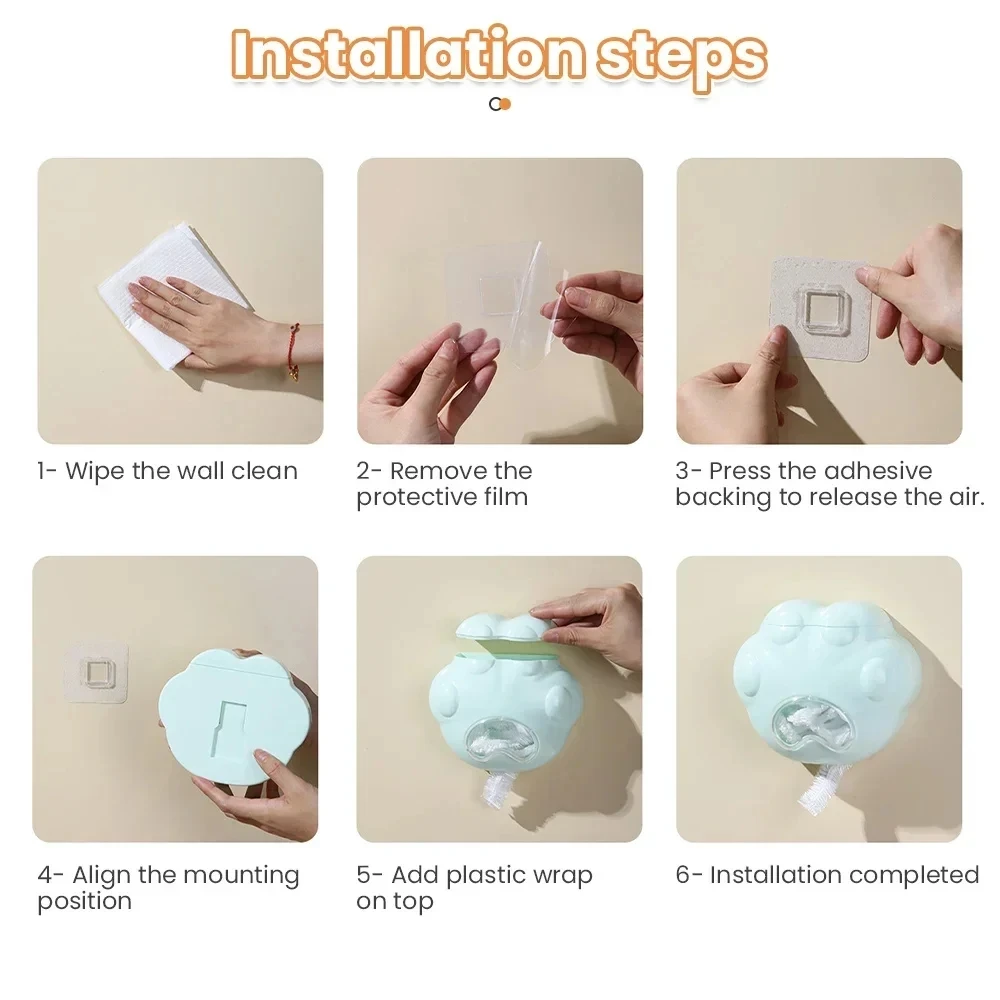 Installation steps

1- Wipe the wall clean

2- Remove the protective film

3- Press the adhesive backing to release the air.

4- Align the mounting position

5- Add plastic wrap on top

6- Installation completed