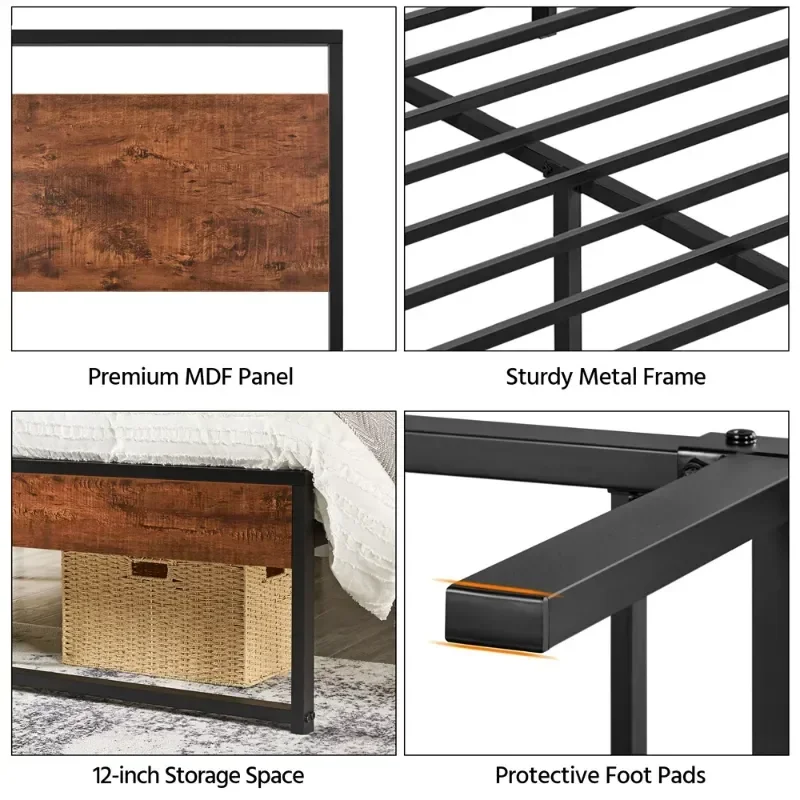 Premium MDF Panel

Sturdy Metal Frame

12-inch Storage Space

Protective Foot Pads