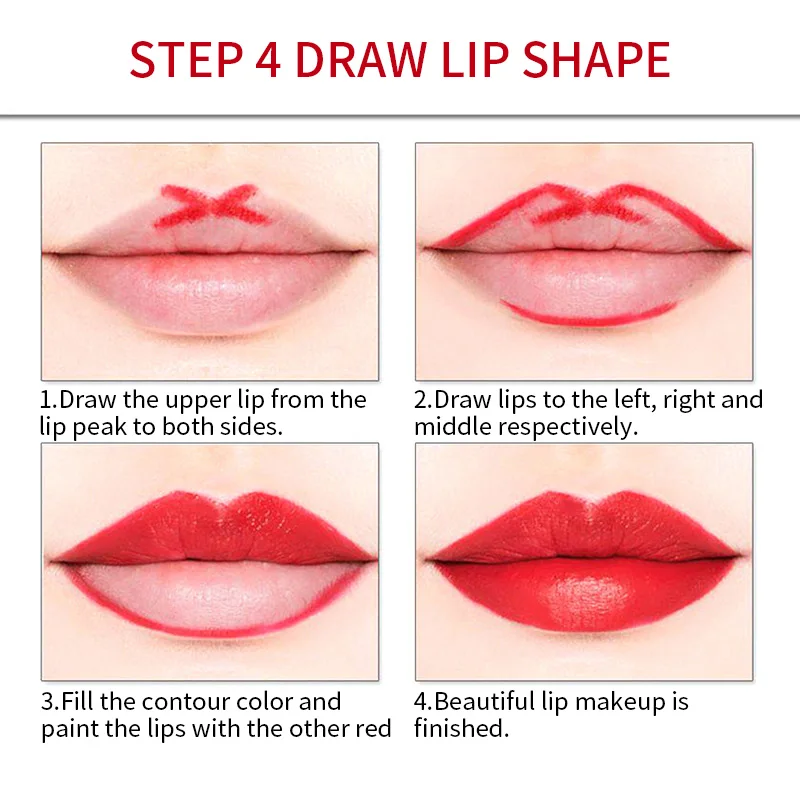 STEP 4 DRAW LIP SHAPE

1.Draw the upper lip from the lip peak to both sides.

2.Draw lips to the left, right and middle respectively.

3.Fill the contour color and paint the lips with the other red

4.Beautiful lip makeup is finished.