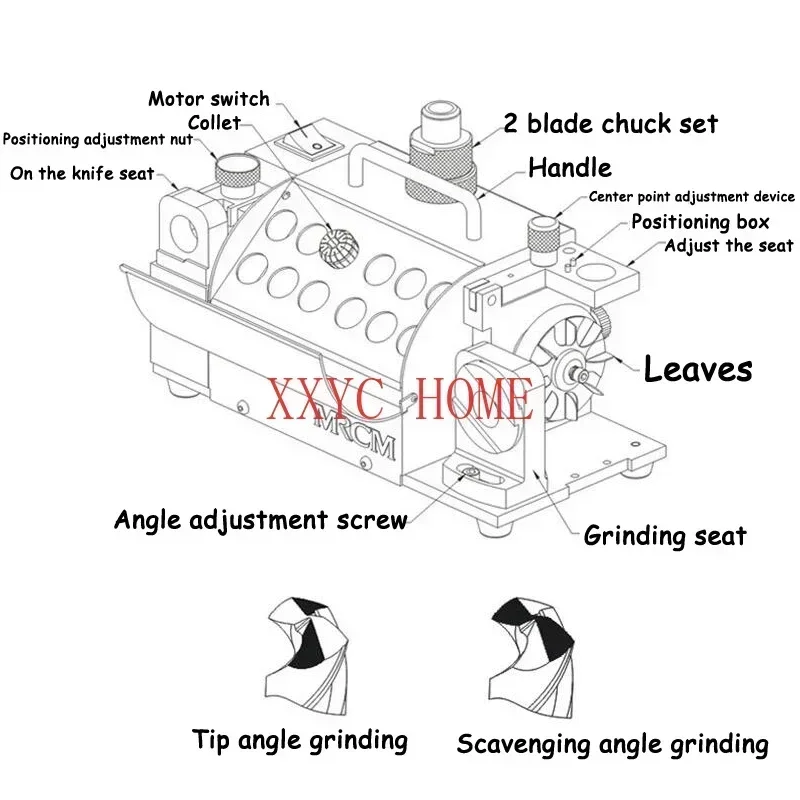 Motor switch
Collet
Positioning adjustment nut
On the knife seat
2 blade chuck set
Handle
Center point adjustment device
Positioning box
Adjust the seat
Leaves
XXYC HOME
MRCM
Angle adjustment screw
Grinding seat
Tip angle grinding
Scavenging angle grinding