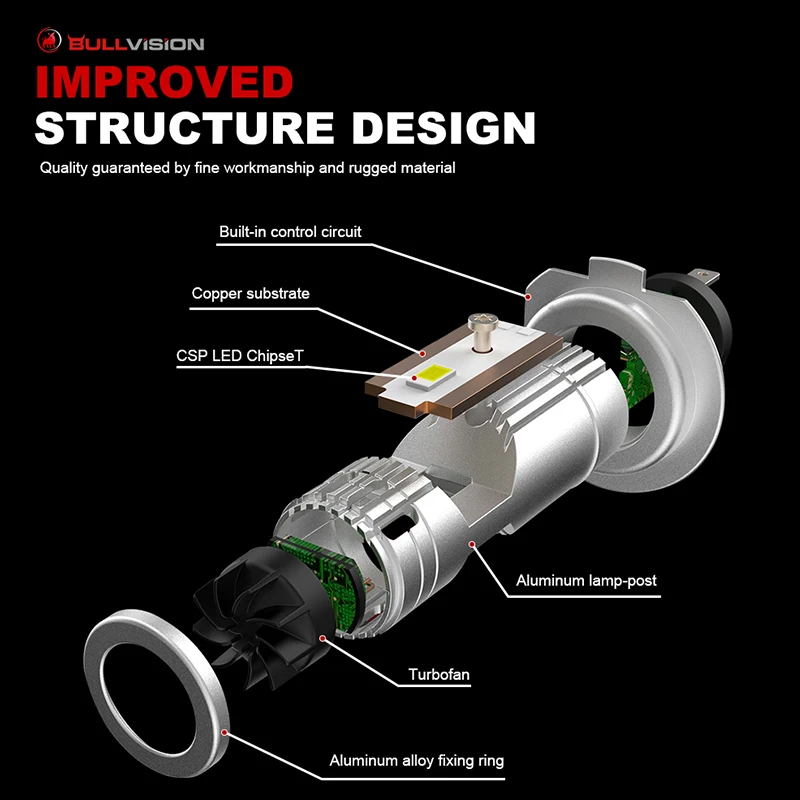 BULLVISION

IMPROVED
STRUCTURE DESIGN

Quality guaranteed by fine workmanship and rugged material

Built-in control circuit

Copper substrate

CSP LED ChipseT

Aluminum lamp-post

Turbofan

Aluminum alloy fixing ring