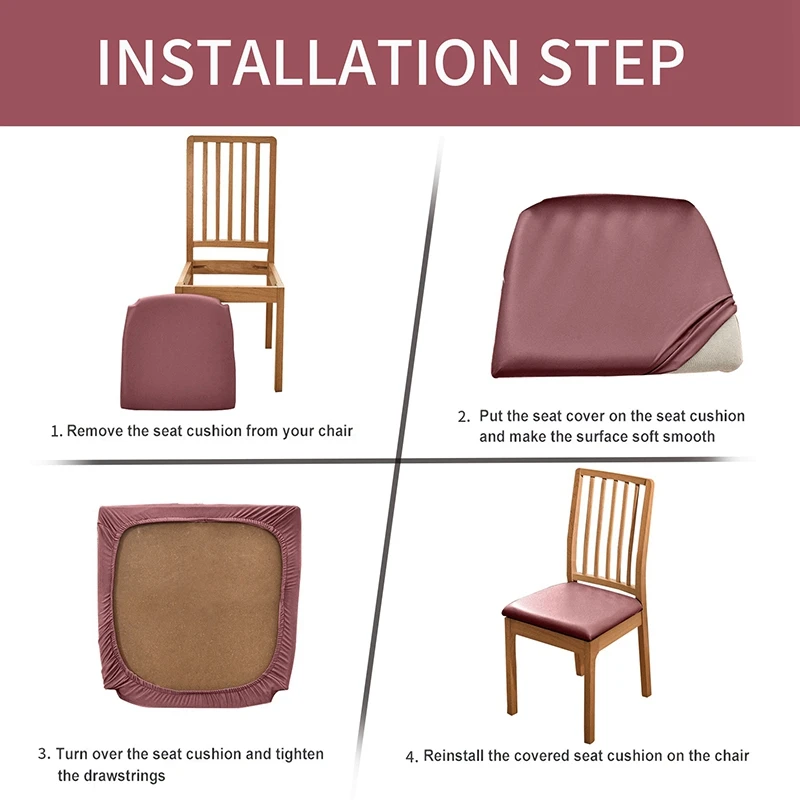 INSTALLATION STEP

1. Remove the seat cushion from your chair

2. Put the seat cover on the seat cushion and make the surface soft smooth

3. Turn over the seat cushion and tighten the drawstrings

4. Reinstall the covered seat cushion on the chair