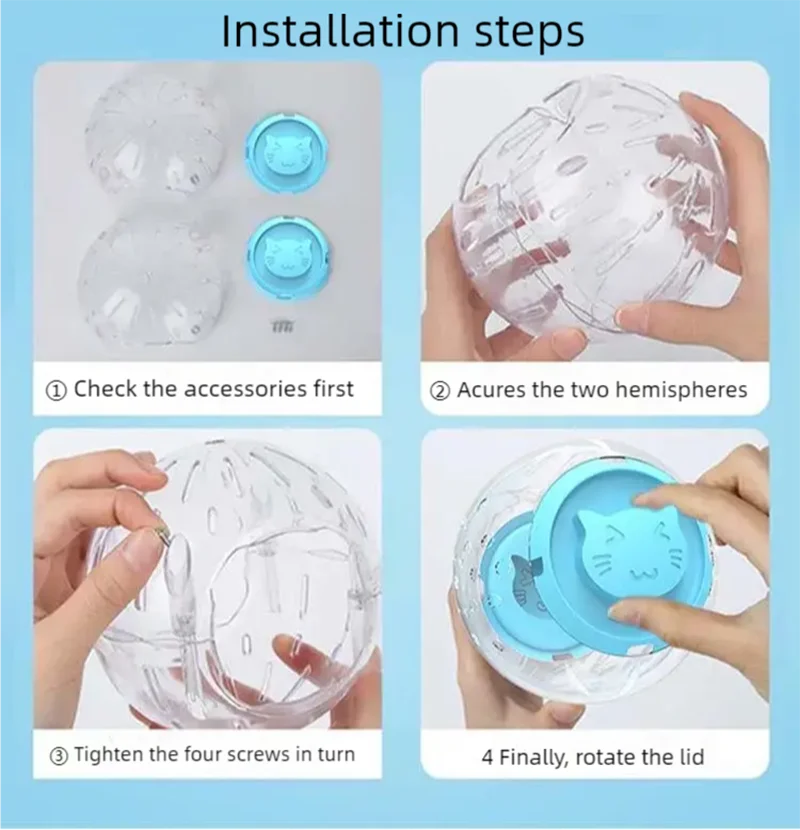 Installation steps

① Check the accessories first

② Acures the two hemispheres

③ Tighten the four screws in turn

4 Finally, rotate the lid