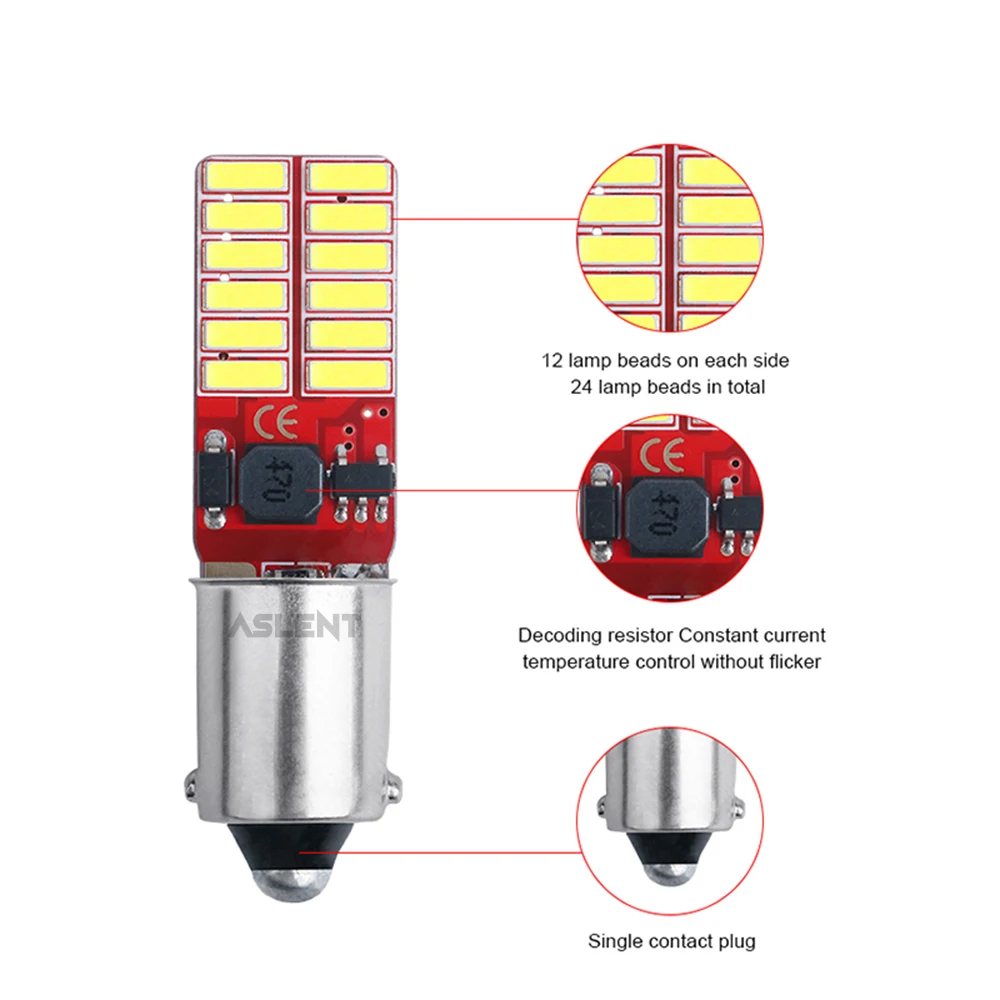 CE

470

ASLENT

12 lamp beads on each side
24 lamp beads in total

CE

470

Decoding resistor Constant current temperature control without flicker

Single contact plug