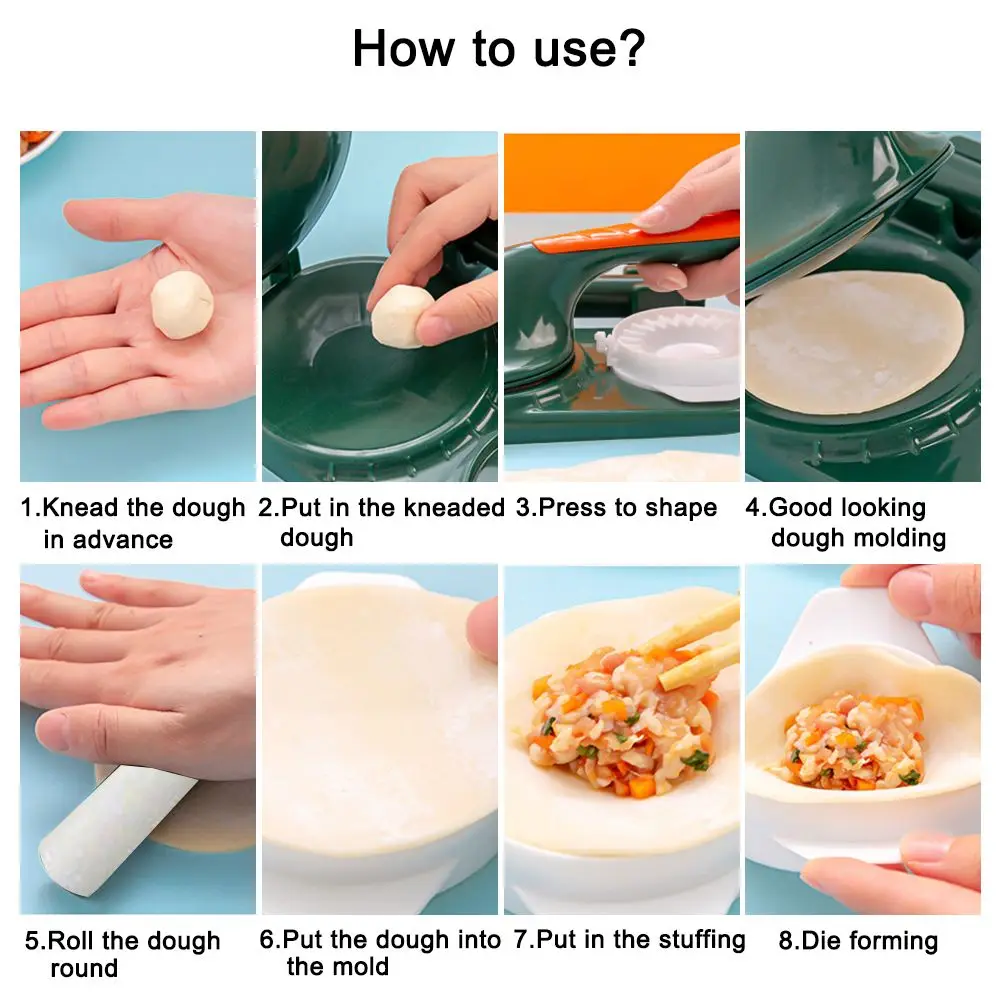 How to use?

1.Knead the dough in advance

2.Put in the kneaded dough

3.Press to shape

4.Good looking dough molding

5.Roll the dough round

6.Put the dough into the mold

7.Put in the stuffing

8.Die forming