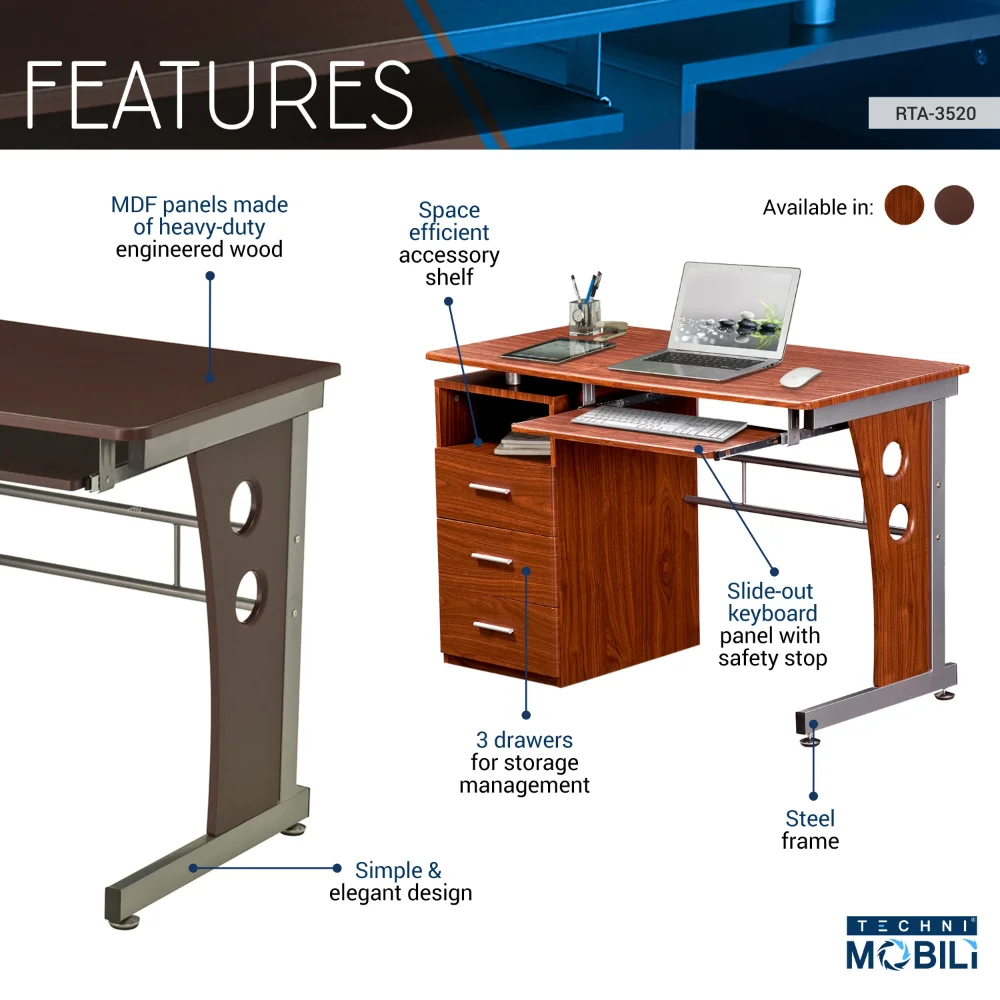 FEATURES

RTA-3520

MDF panels made of heavy-duty engineered wood

Space efficient accessory shelf

Available in:

Slide-out keyboard panel with safety stop

3 drawers for storage management

Steel frame

Simple & elegant design

TECHNI MOBILI